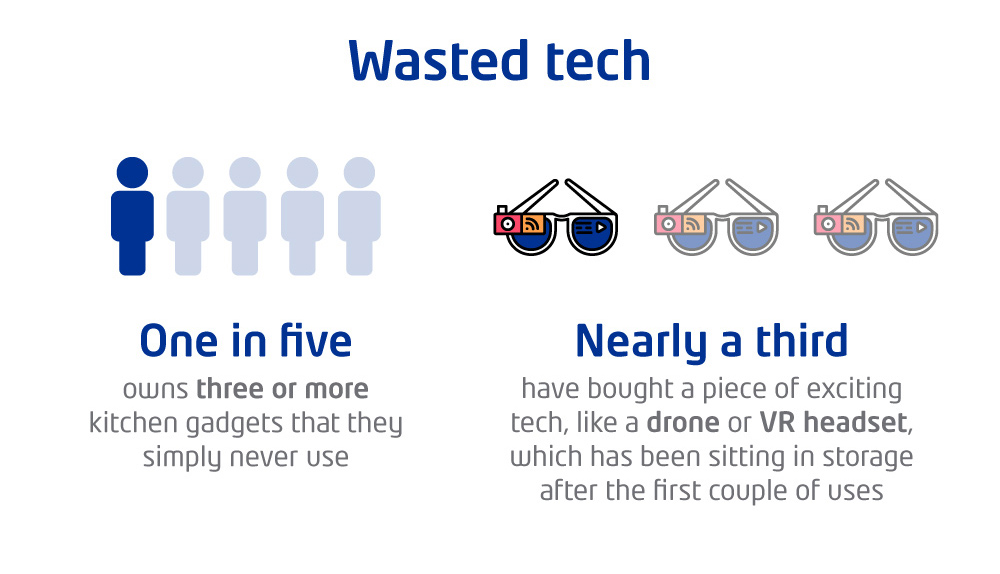 Wasted tech

One in five
owns three or more kitchen gadgets that they simply never use

Nearly a third
have bought a piece of exciting tech, like a drone or VR headset, which has been sitting in storage after the first couple of uses