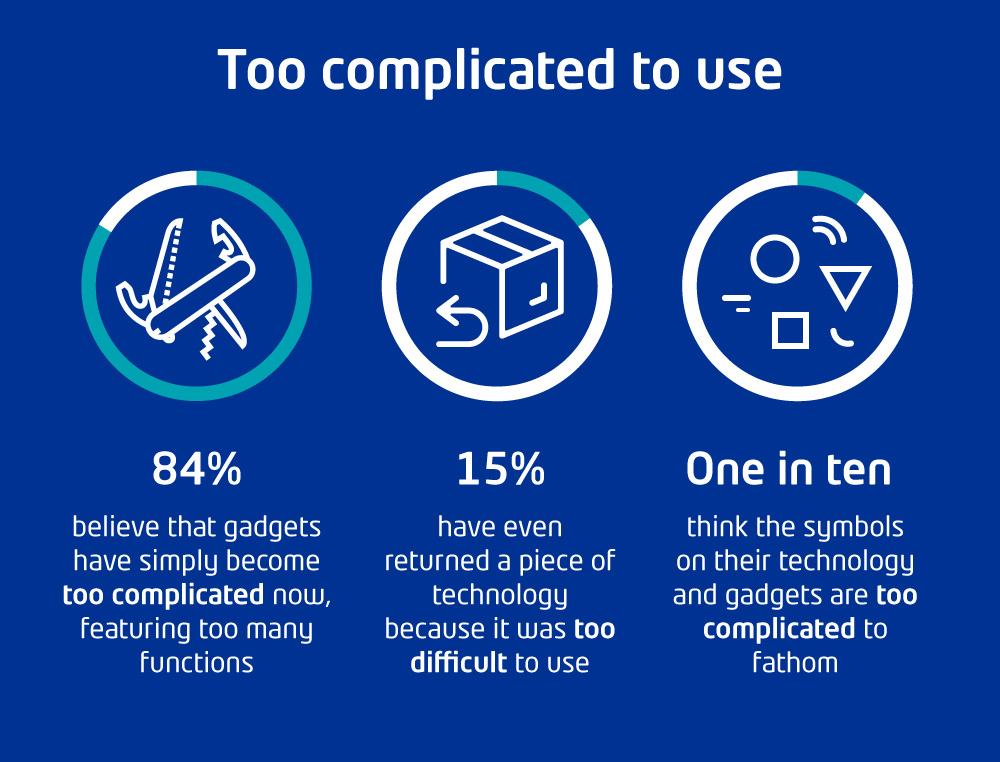 Too complicated to use

84%

believe that gadgets have simply become too complicated now, featuring too many functions

15%

have even returned a piece of technology because it was too difficult to use

One in ten

think the symbols on their technology and gadgets are too complicated to fathom