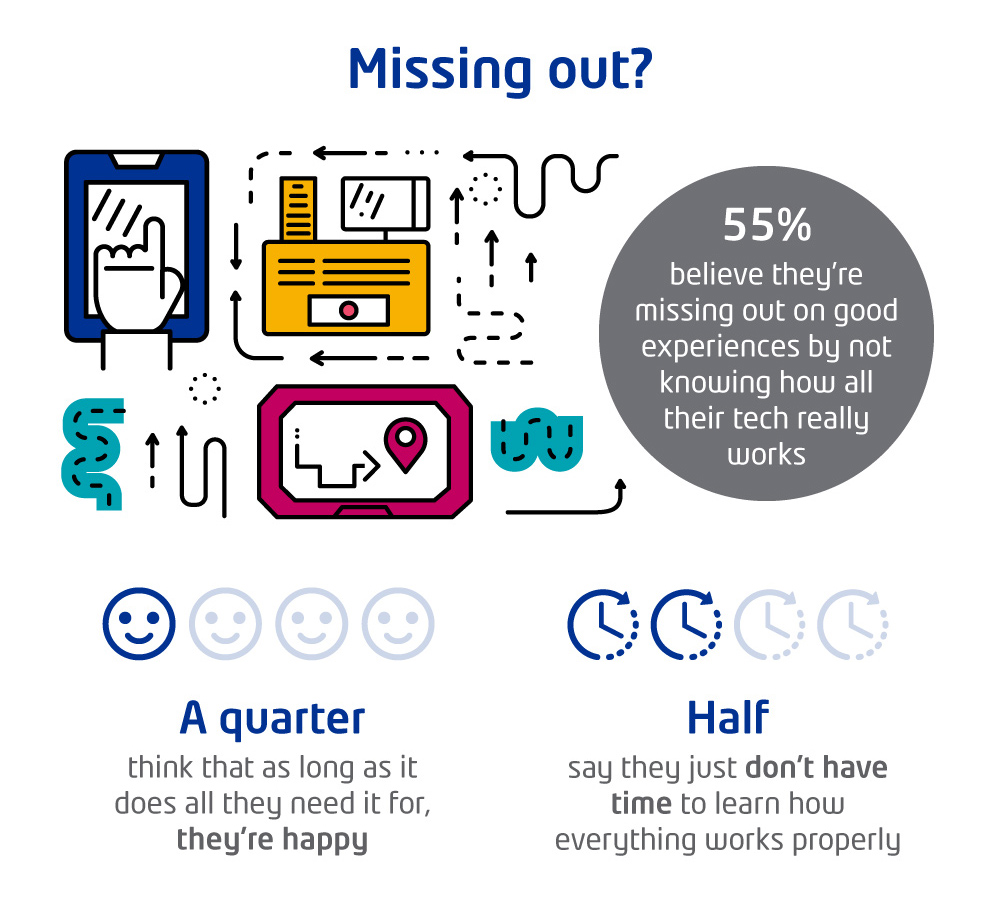 Missing out?

55%
believe they're missing out on good experiences by not knowing how all their tech really works

A quarter
think that as long as it does all they need it for, they're happy

Half
say they just don't have time to learn how everything works properly