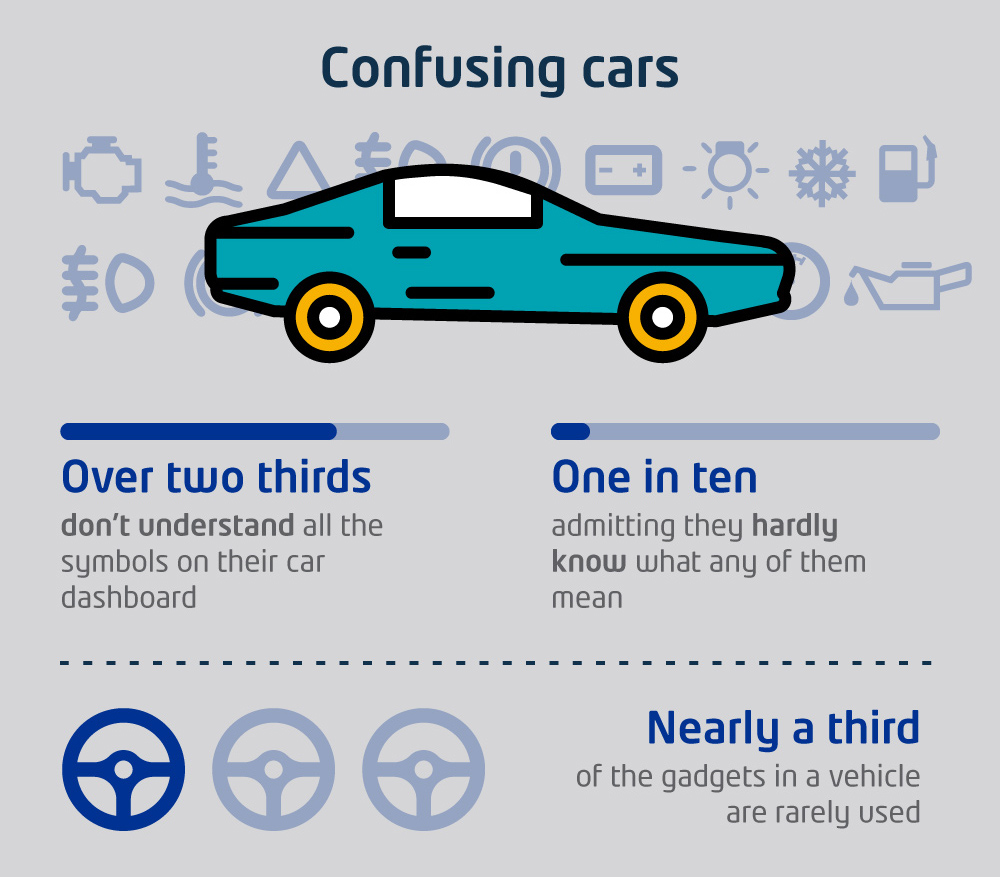 Confusing cars

Over two thirds

don't understand all the symbols on their car dashboard

One in ten

admitting they hardly know what any of them mean

Nearly a third

of the gadgets in a vehicle are rarely used