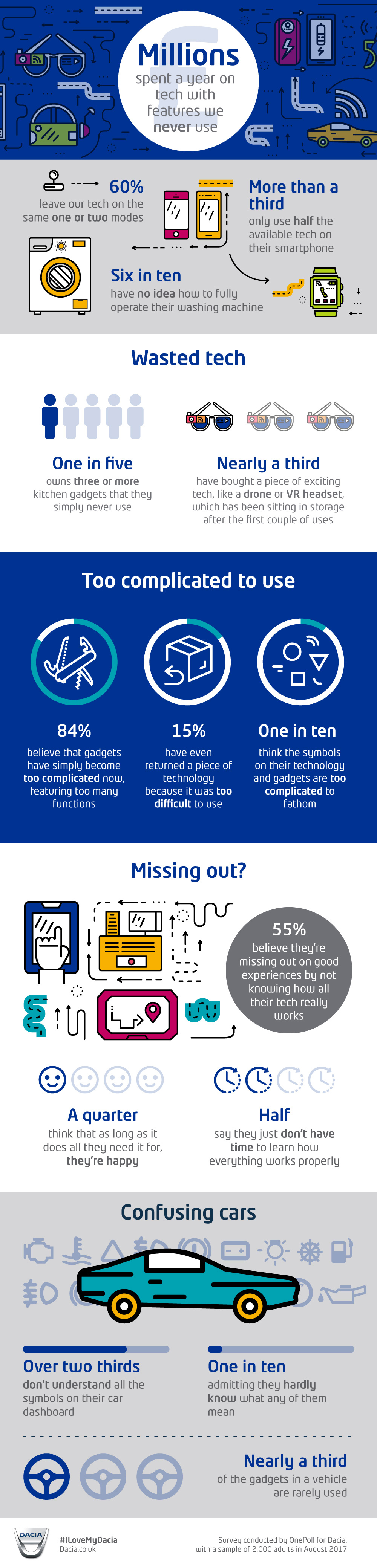 Millions
spent a year on tech with features we never use

60%
leave our tech on the same one or two modes

More than a third
only use half the available tech on their smartphone

Six in ten
have no idea how to fully operate their washing machine

Wasted tech

One in five
owns three or more kitchen gadgets that they simply never use

Nearly a third
have bought a piece of exciting tech, like a drone or VR headset, which has been sitting in storage after the first couple of uses

Too complicated to use

84%
believe that gadgets have simply become too complicated now, featuring too many functions

15%
have even returned a piece of technology because it was too difficult to use

One in ten
think the symbols on their technology and gadgets are too complicated to fathom

Missing out?

55%
believe they're missing out on good experiences by not knowing how all their tech really works

A quarter
think that as long as it does all they need it for, they're happy

Half
say they just don't have time to learn how everything works properly

Confusing cars

Over two thirds
don't understand all the symbols on their car dashboard

One in ten
admitting they hardly know what any of them mean

Nearly a third
of the gadgets in a vehicle are rarely used

DACIA
#ILoveMyDacia
Dacia.co.uk

Survey conducted by OnePoll for Dacia, with a sample of 2,000 adults in August 2017