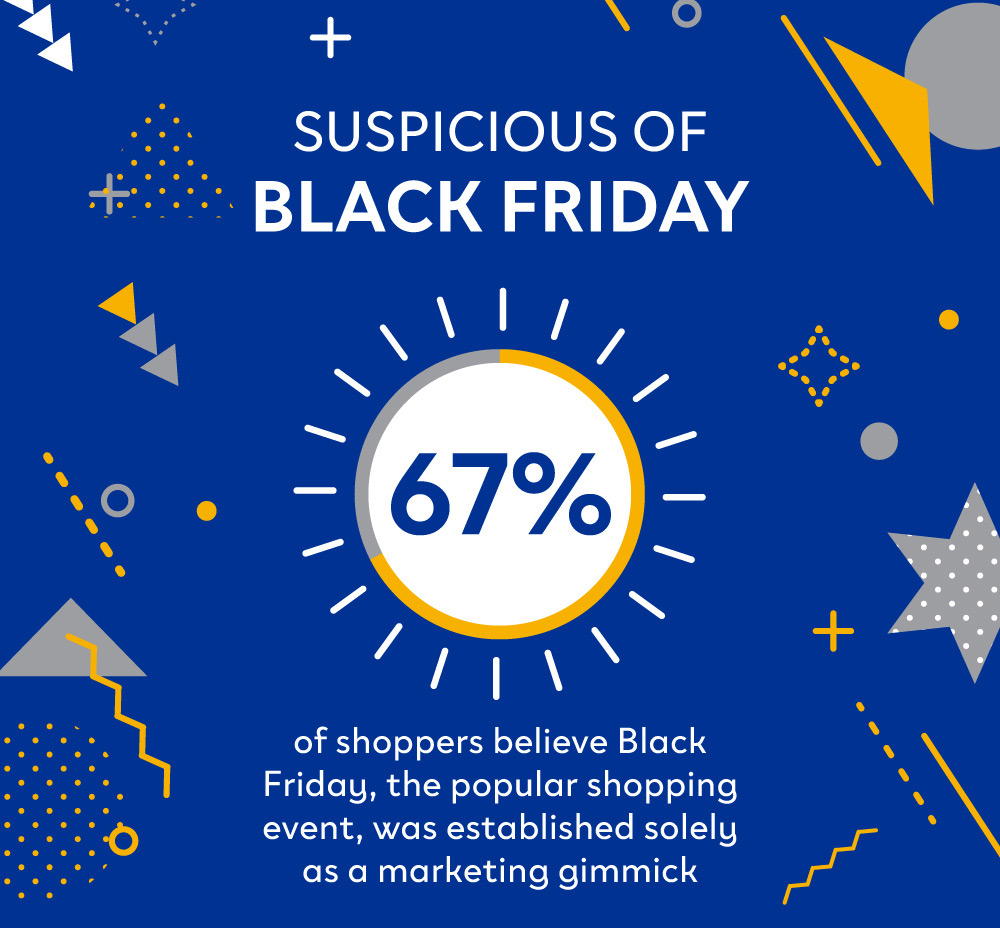 SUSPICIOUS OF
BLACK FRIDAY

67%

of shoppers believe Black Friday, the popular shopping event, was established solely as a marketing gimmick