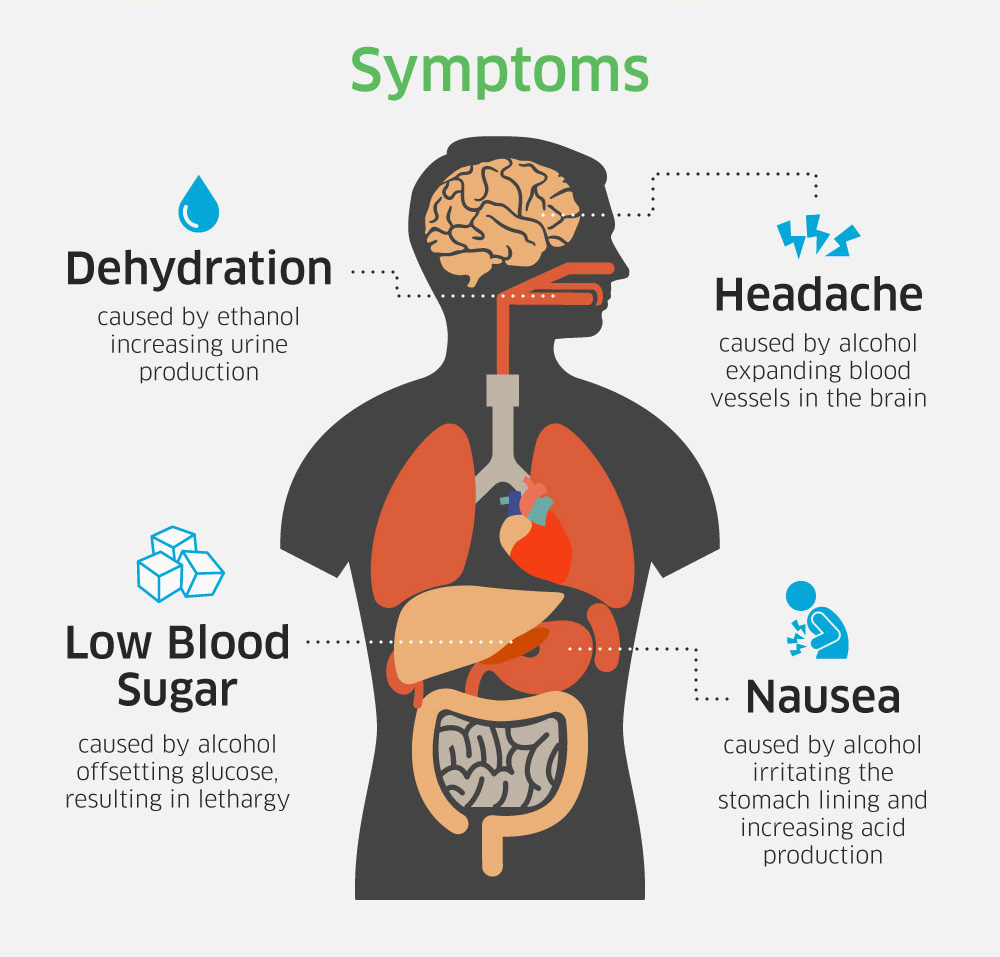 Symptoms

Dehydration
caused by ethanol increasing urine production

Headache
caused by alcohol expanding blood vessels in the brain

Low Blood Sugar
caused by alcohol offsetting glucose, resulting in lethargy

Nausea
caused by alcohol irritating the stomach lining and increasing acid production