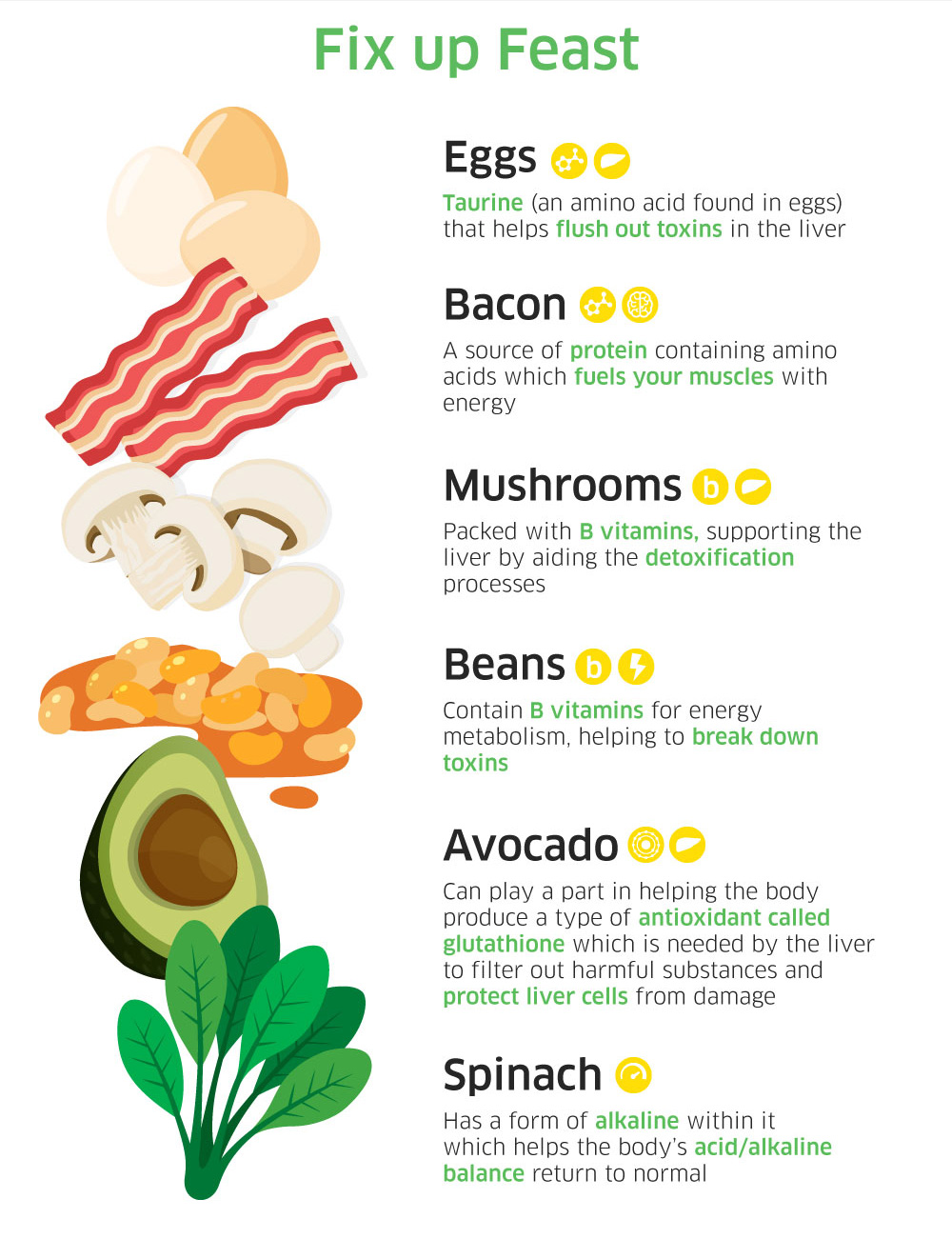 Fix up Feast

Eggs

Taurine (an amino acid found in eggs) that helps flush out toxins in the liver

Bacon

A source of protein containing amino acids which fuels your muscles with energy

Mushrooms b

Packed with B vitamins, supporting the liver by aiding the detoxification processes

Beans b

Contain B vitamins for energy metabolism, helping to break down toxins

Avocado

Can play a part in helping the body produce a type of antioxidant called glutathione which is needed by the liver to filter out harmful substances and protect liver cells from damage

Spinach

Has a form of alkaline within it which helps the body's acid/alkaline balance return to normal