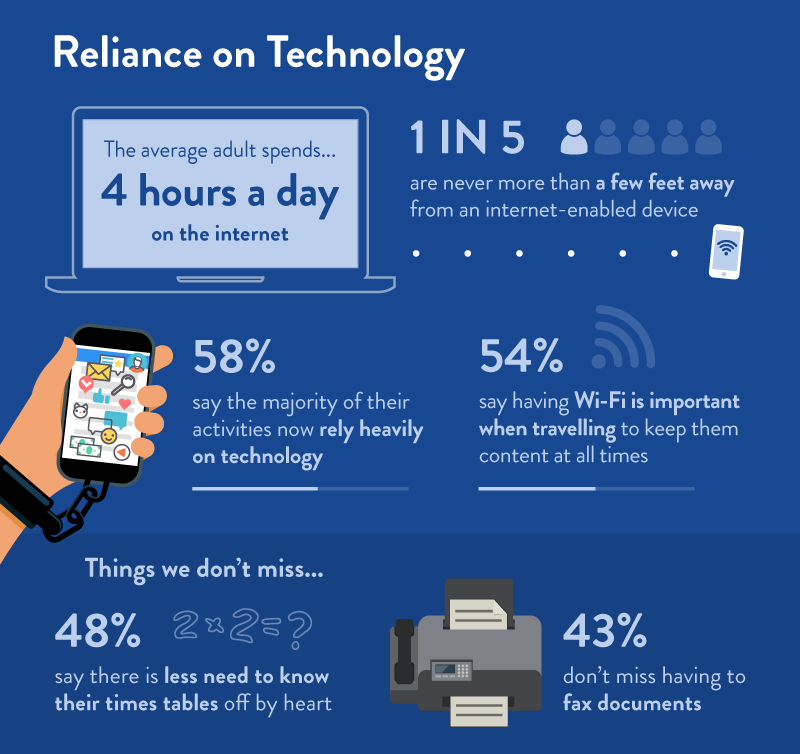 Reliance on Technology

The average adult spends...
4 hours a day
on the internet

1 IN 5
are never more than a few feet away from an internet-enabled device

58%
say the majority of their activities now rely heavily on technology

54%
say having Wi-Fi is important when travelling to keep them content at all times

Things we don't miss...

48%
$2 \times 2 = ?$
say there is less need to know their times tables off by heart

43%
don't miss having to fax documents