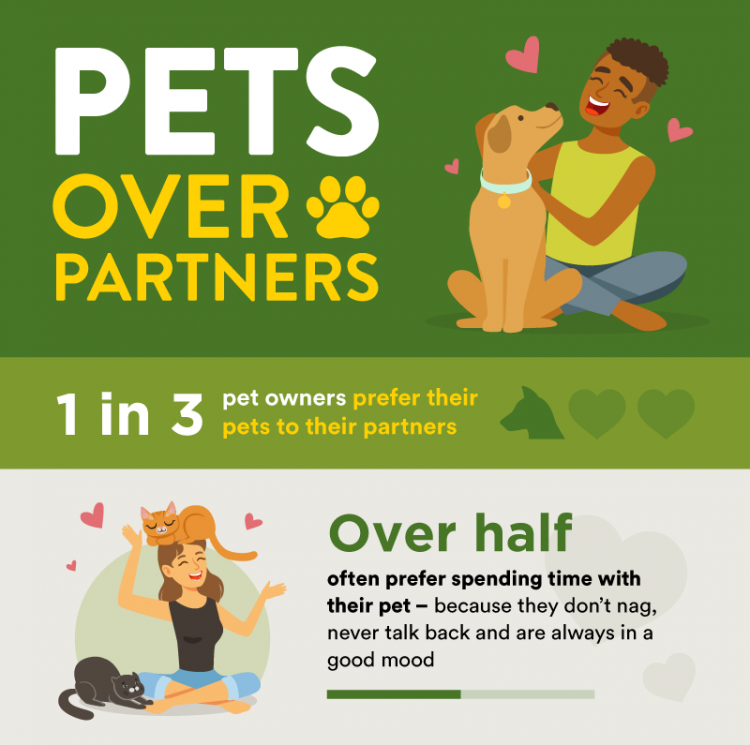 PETS OVER PARTNERS

1 in 3 pet owners prefer their pets to their partners

Over half

often prefer spending time with their pet – because they don't nag, never talk back and are always in a good mood