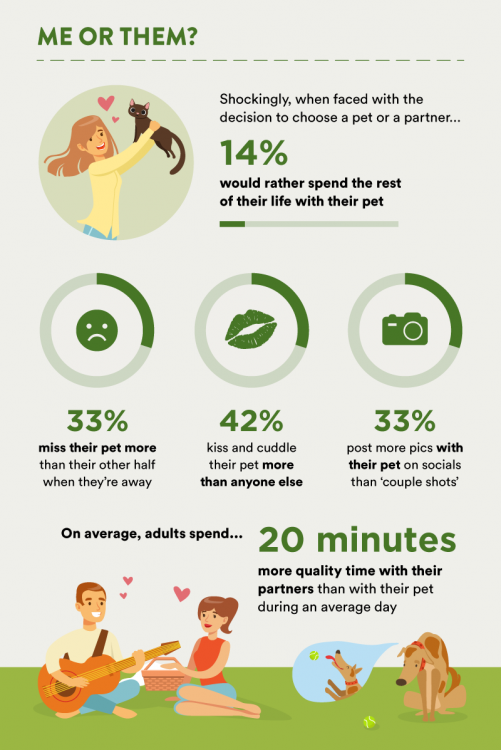 ME OR THEM?

Shockingly, when faced with the decision to choose a pet or a partner...

14%

would rather spend the rest of their life with their pet

33%

miss their pet more than their other half when they're away

42%

kiss and cuddle their pet more than anyone else

33%

post more pics with their pet on socials than 'couple shots'

On average, adults spend...

20 minutes

more quality time with their partners than with their pet during an average day