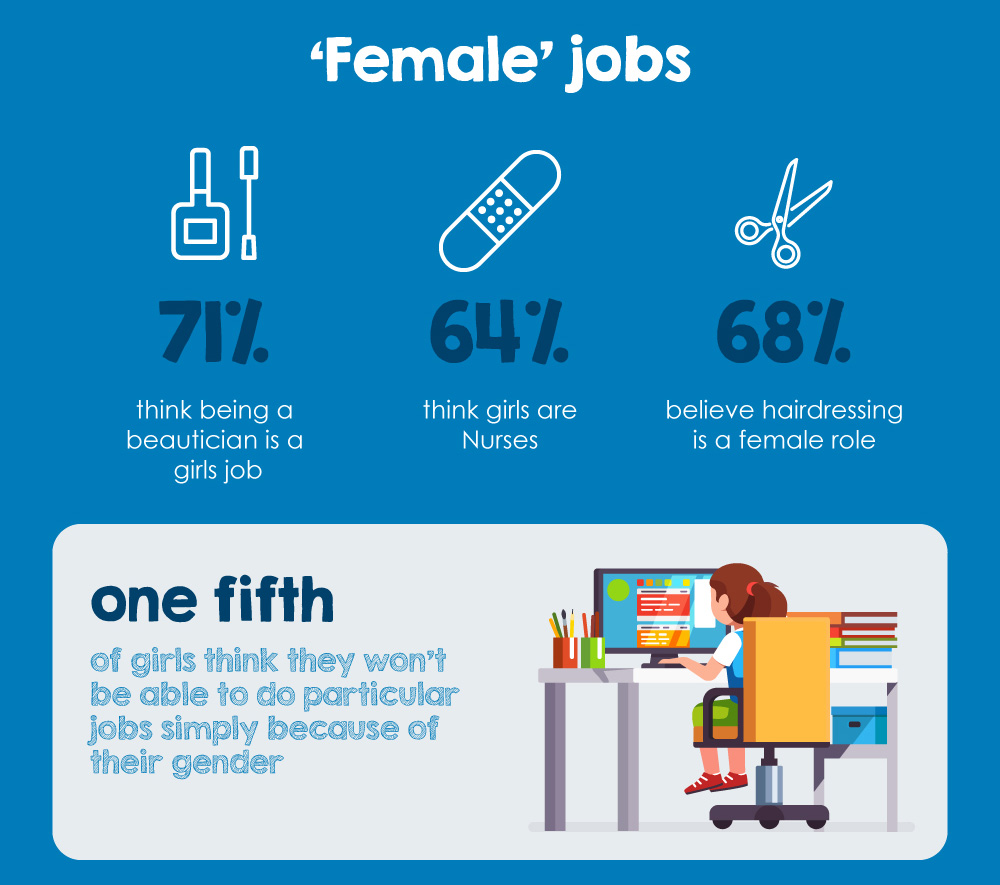 ‘Female’ jobs

71%

think being a beautician is a girls job

64%

think girls are Nurses

68%

believe hairdressing is a female role

one fifth

of girls think they won’t be able to do particular jobs simply because of their gender