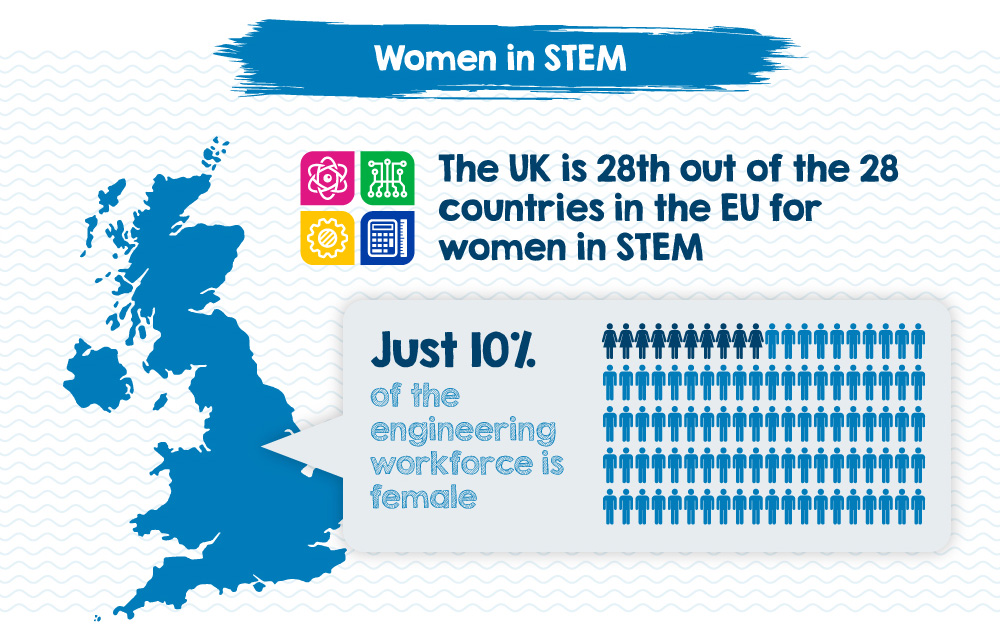 Women in STEM

The UK is 28th out of the 28 countries in the EU for women in STEM

Just 10%
of the engineering workforce is female