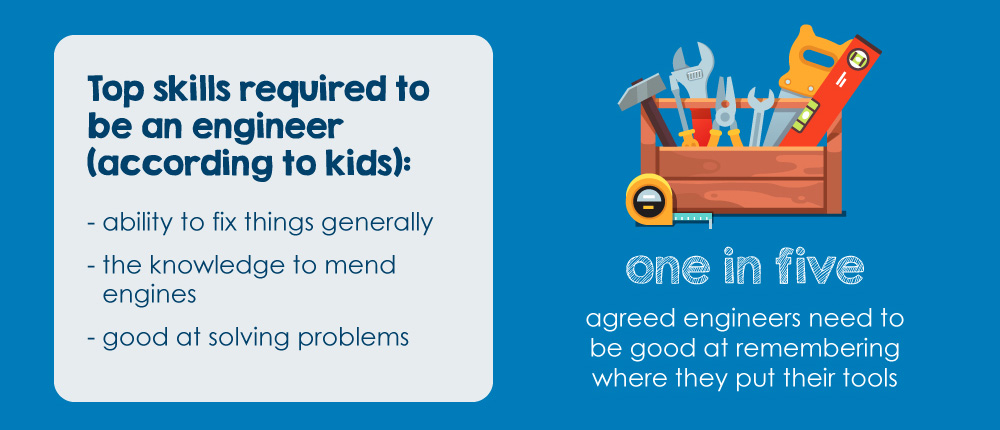 Top skills required to be an engineer (according to kids):

- ability to fix things generally

- the knowledge to mend engines

- good at solving problems

one in five

agreed engineers need to be good at remembering where they put their tools