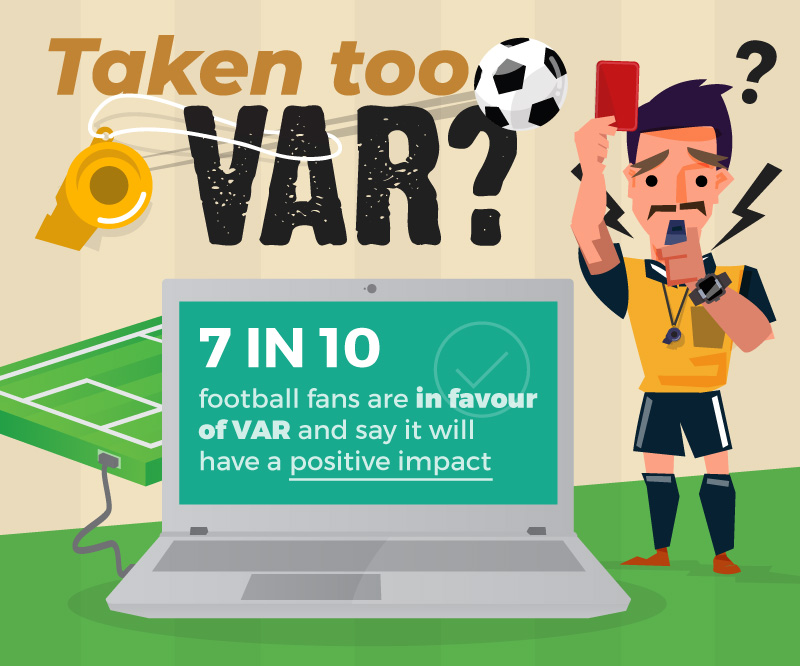 Taken too VAR?

?

7 IN 10

football fans are in favour of VAR and say it will have a positive impact