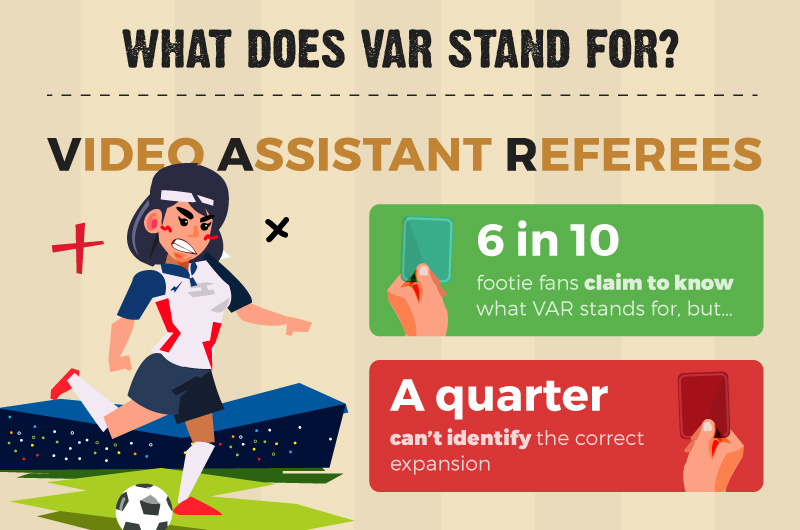 WHAT DOES VAR STAND FOR?

VIDEO ASSISTANT REFEREES

6 in 10
footie fans claim to know what VAR stands for, but...

A quarter
can't identify the correct expansion