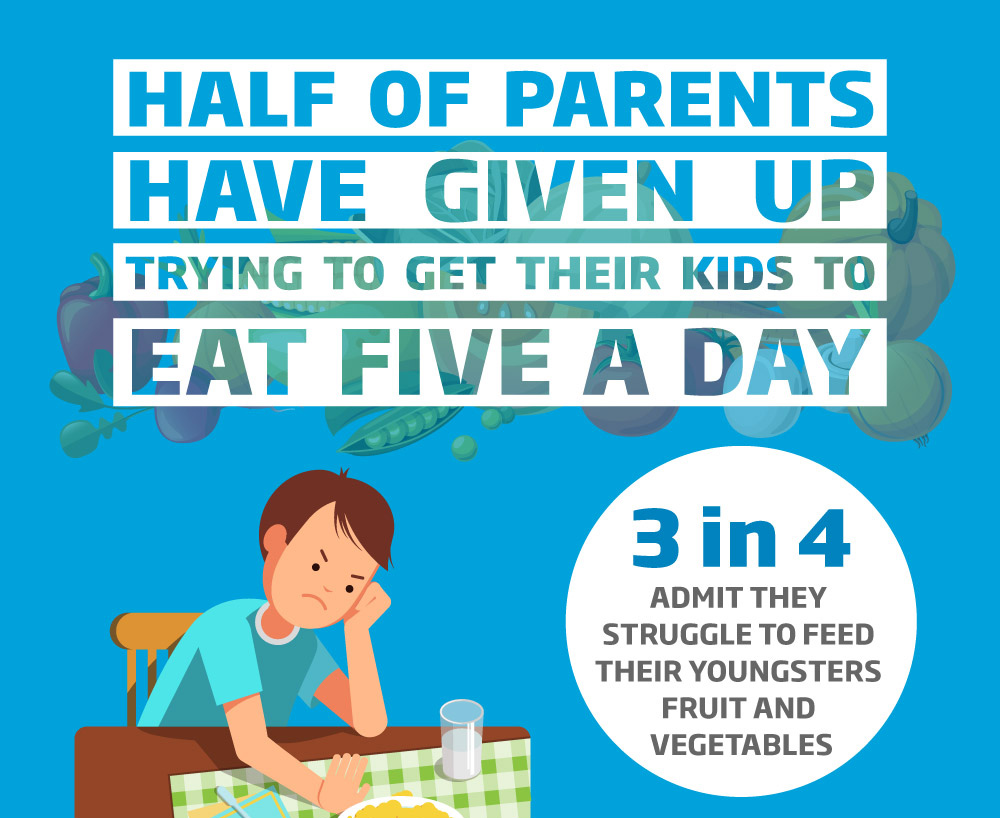 HALF OF PARENTS HAVE GIVEN UP TRYING TO GET THEIR KIDS TO EAT FIVE A DAY

3 in 4
ADMIT THEY STRUGGLE TO FEED THEIR YOUNGSTERS FRUIT AND VEGETABLES