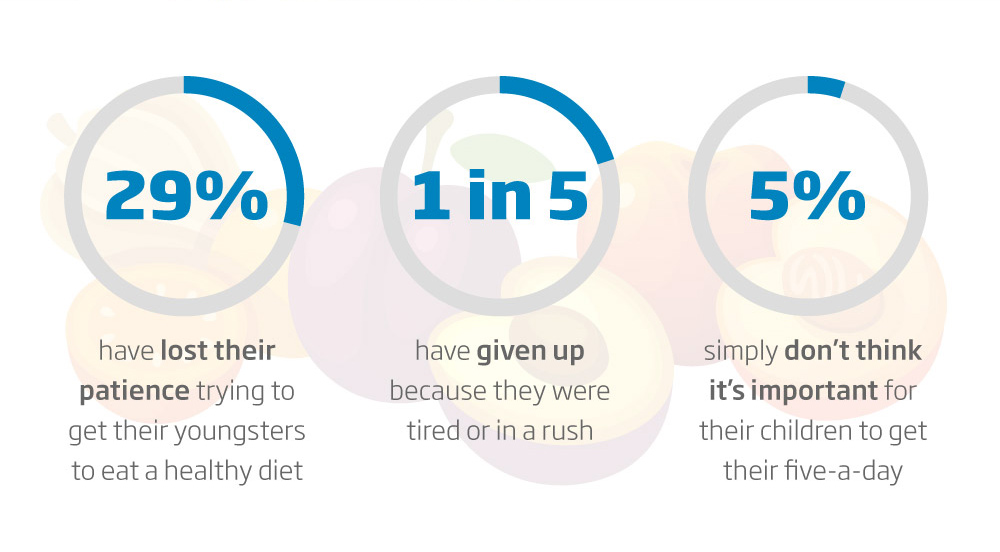 29%

have lost their patience trying to get their youngsters to eat a healthy diet

1 in 5

have given up because they were tired or in a rush

5%

simply don't think it's important for their children to get their five-a-day