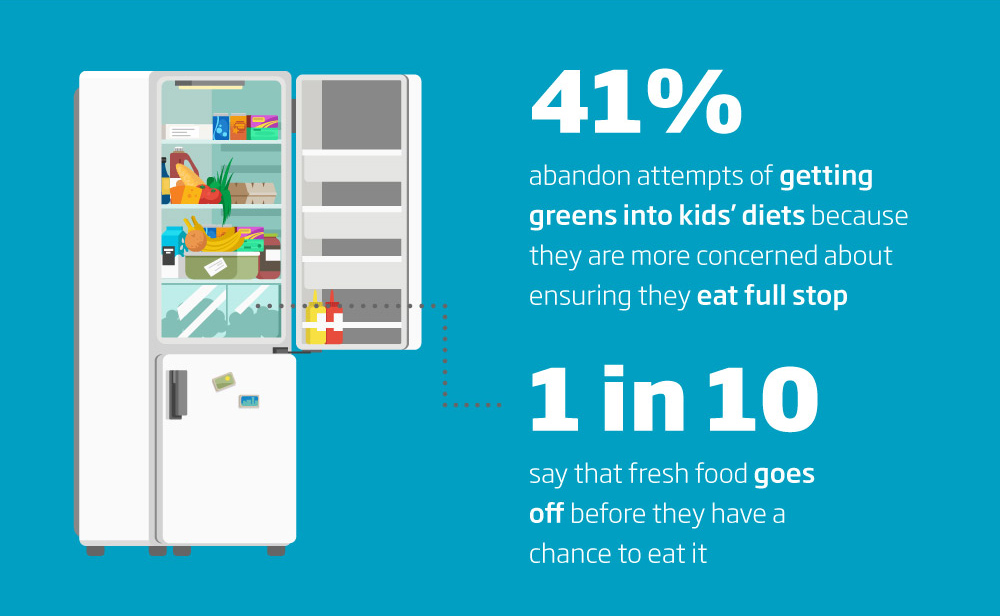 41%

abandon attempts of getting greens into kids' diets because they are more concerned about ensuring they eat full stop

1 in 10

say that fresh food goes off before they have a chance to eat it