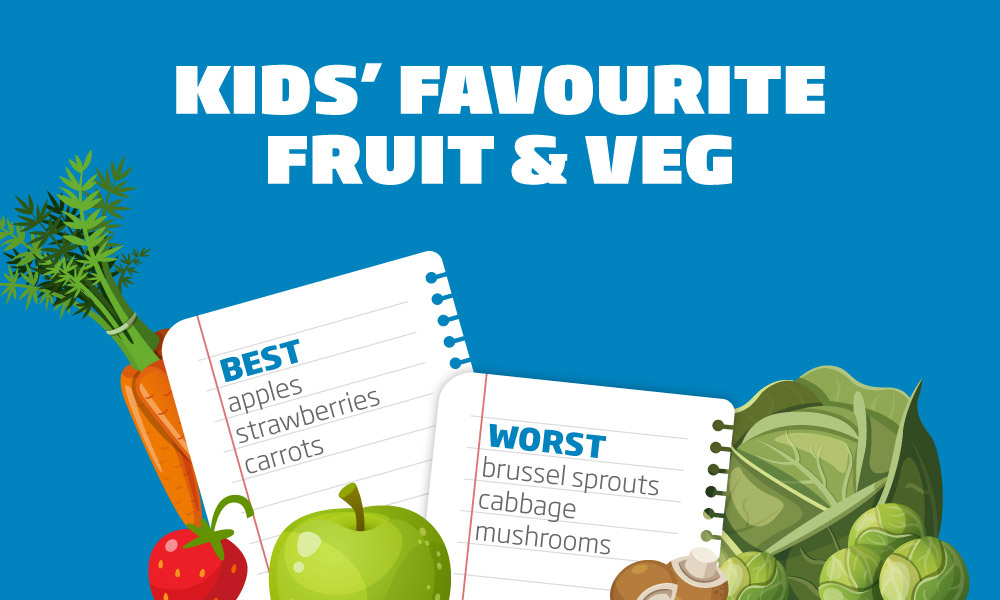 KIDS' FAVOURITE FRUIT & VEG

BEST
apples
strawberries
carrots

WORST
brussel sprouts
cabbage
mushrooms