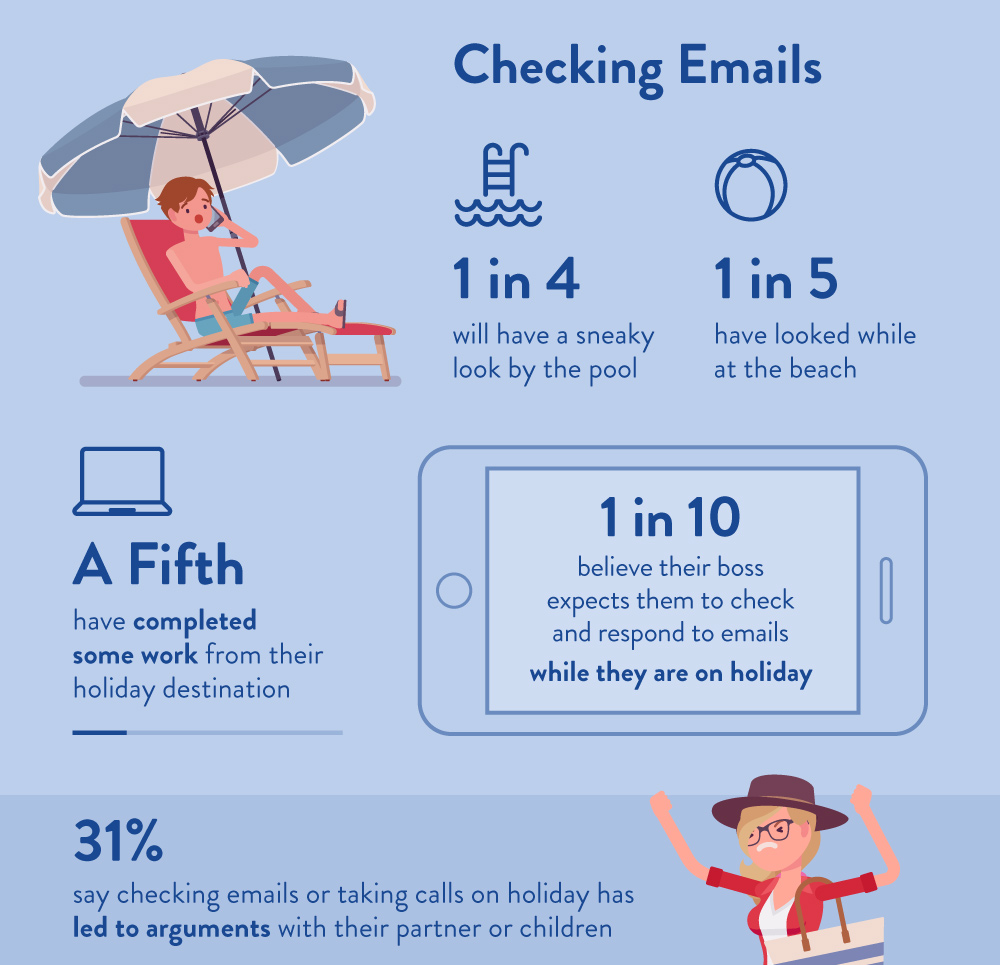 Checking Emails

1 in 4
will have a sneaky look by the pool

1 in 5
have looked while at the beach

A Fifth
have completed some work from their holiday destination

1 in 10
believe their boss expects them to check and respond to emails while they are on holiday

31%
say checking emails or taking calls on holiday has led to arguments with their partner or children