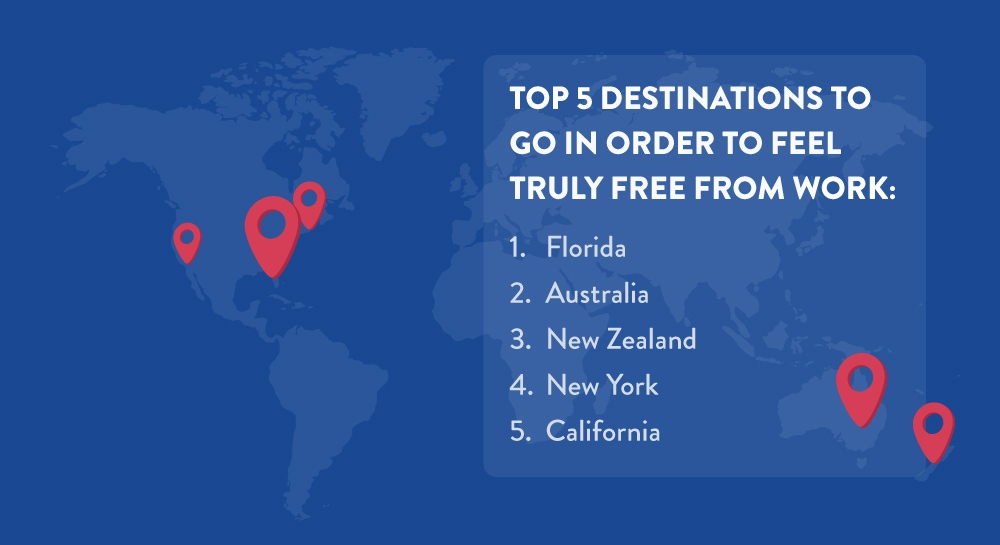 TOP 5 DESTINATIONS TO GO IN ORDER TO FEEL TRULY FREE FROM WORK:

1. Florida
2. Australia
3. New Zealand
4. New York
5. California