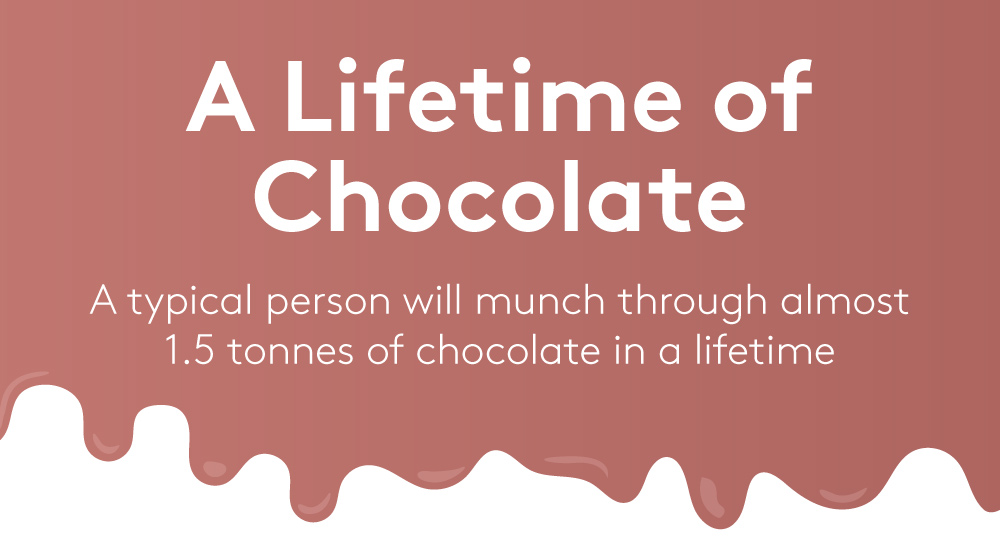 A Lifetime of Chocolate

A typical person will munch through almost 1.5 tonnes of chocolate in a lifetime