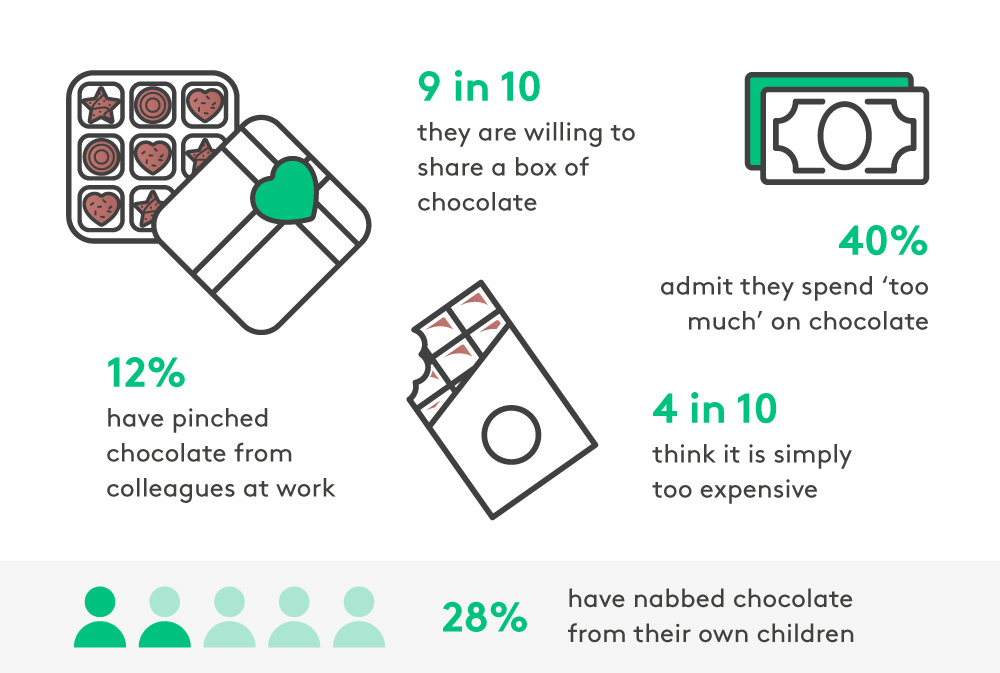 9 in 10
they are willing to share a box of chocolate

40%
admit they spend ‘too much’ on chocolate

12%
have pinched chocolate from colleagues at work

4 in 10
think it is simply too expensive

28%
have nabbed chocolate from their own children