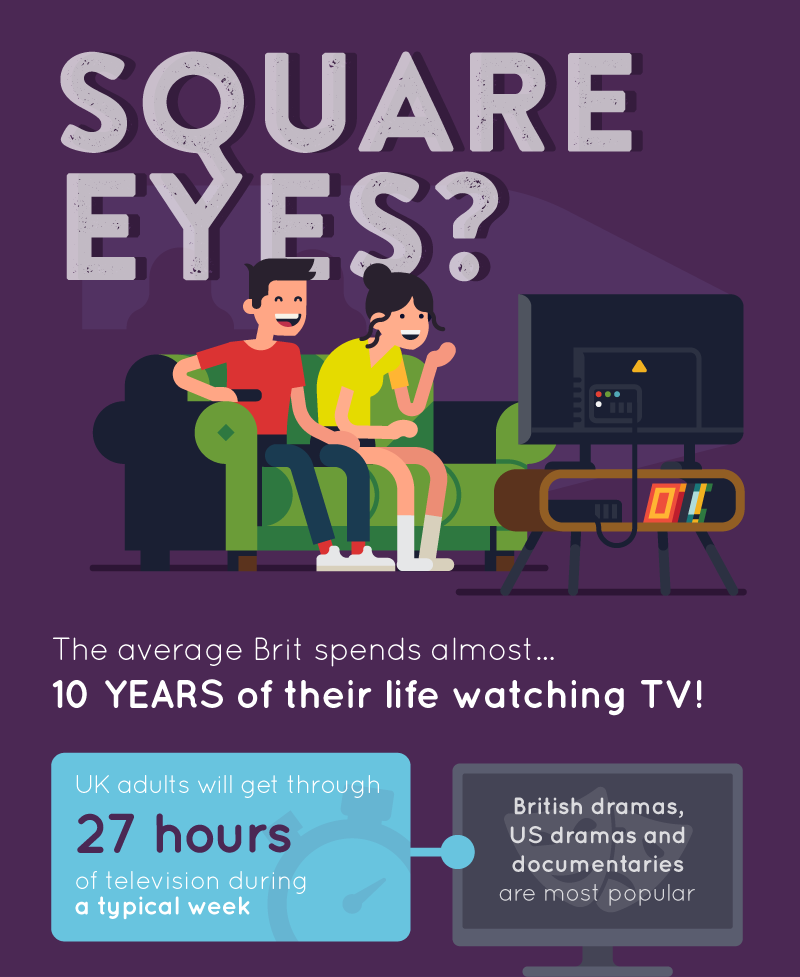 SQUARE EYES?

The average Brit spends almost...
10 YEARS of their life watching TV!

UK adults will get through
27 hours
of television during
a typical week

British dramas, US dramas and documentaries are most popular