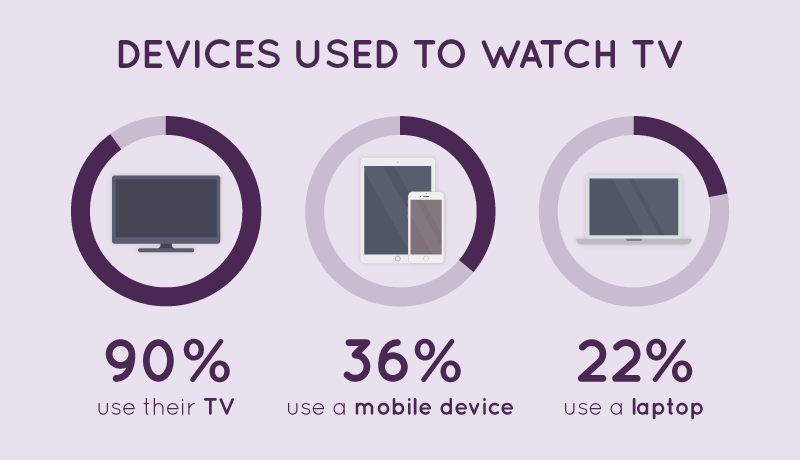 DEVICES USED TO WATCH TV

90%
use their TV

36%
use a mobile device

22%
use a laptop