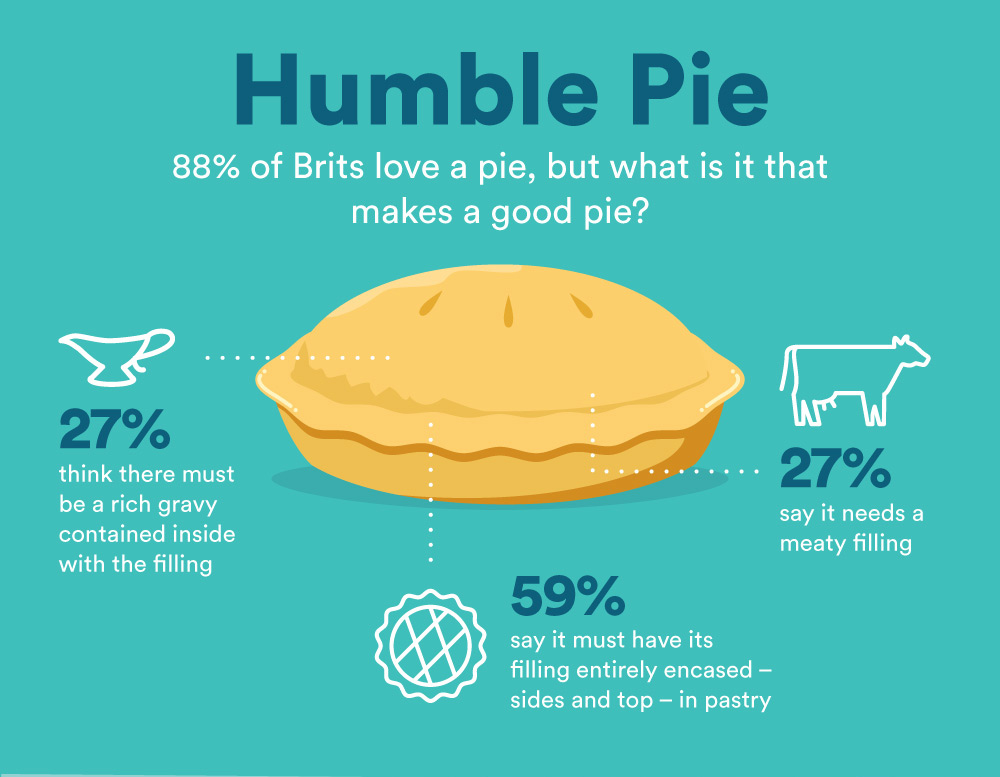 Humble Pie

88% of Brits love a pie, but what is it that makes a good pie?

27%
think there must be a rich gravy contained inside with the filling

27%
say it needs a meaty filling

59%
say it must have its filling entirely encased – sides and top – in pastry