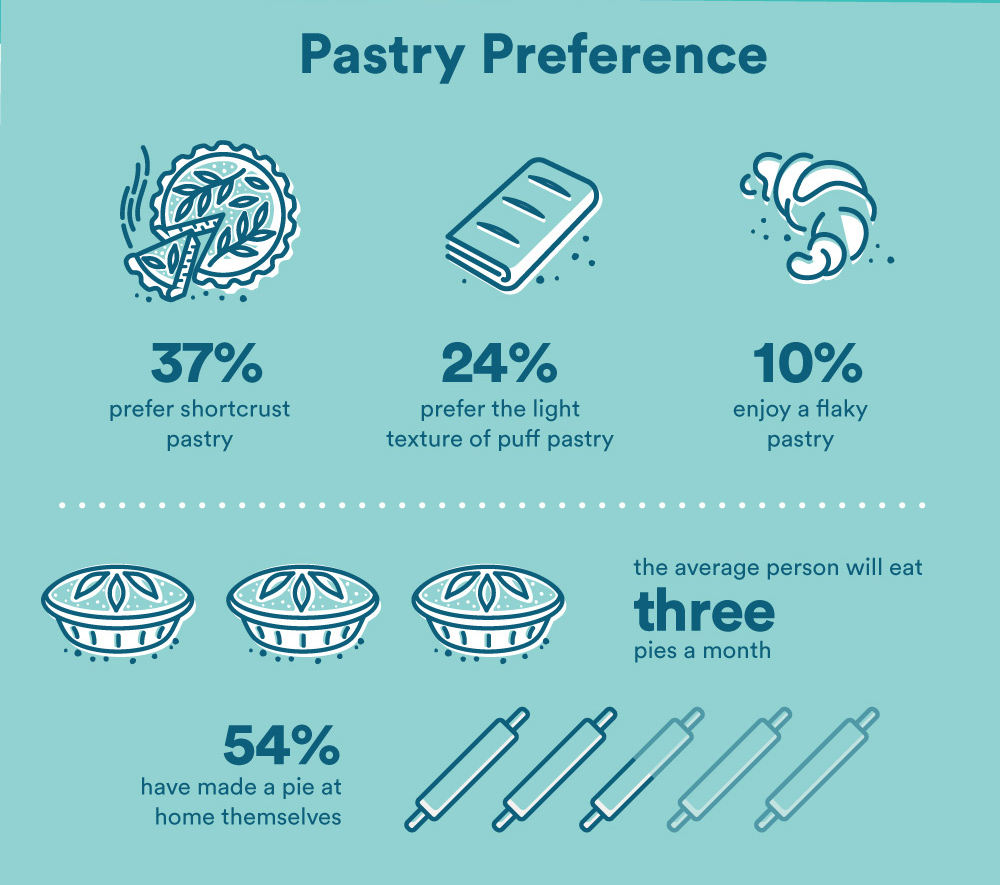 Pastry Preference

37%
prefer shortcrust pastry

24%
prefer the light texture of puff pastry

10%
enjoy a flaky pastry

the average person will eat
three
pies a month

54%
have made a pie at home themselves