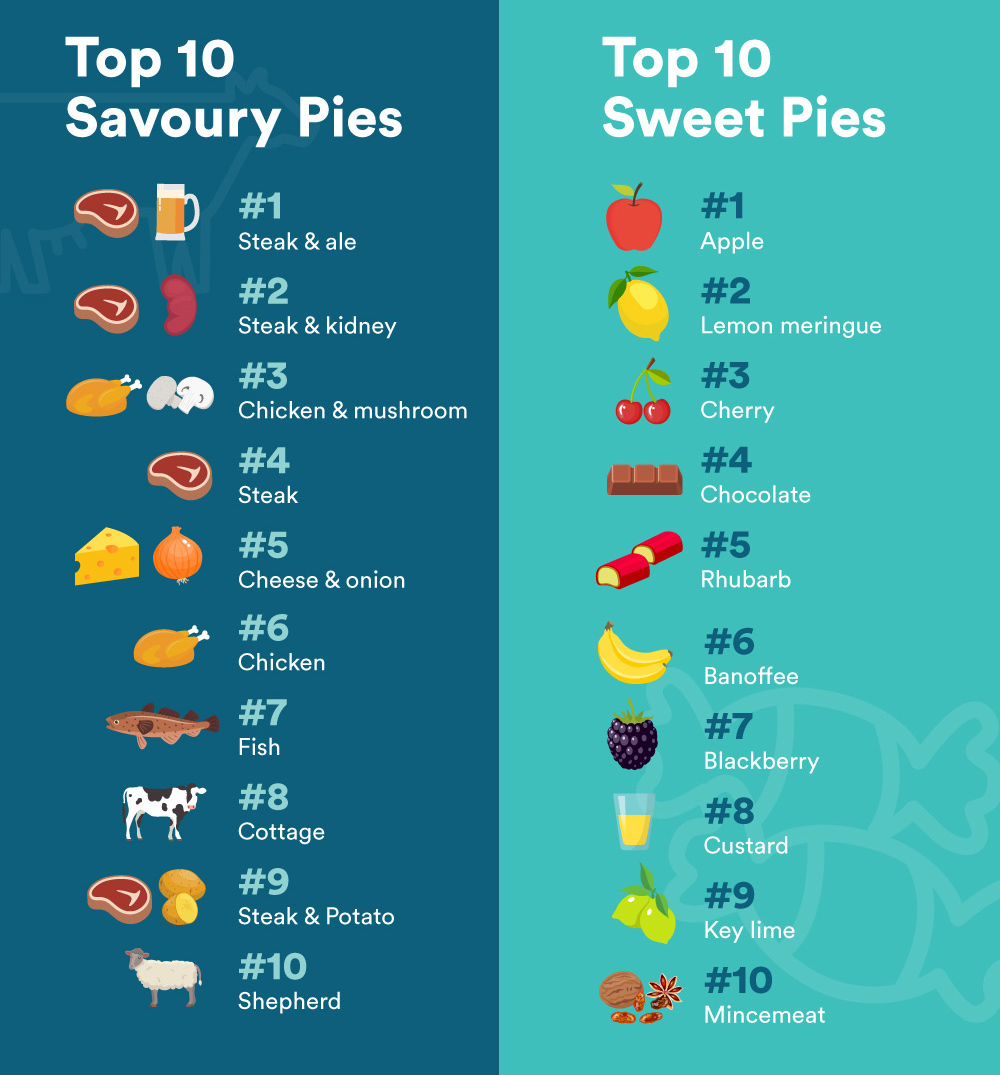 Top 10
Savoury Pies

#1
Steak & ale

#2
Steak & kidney

#3
Chicken & mushroom

#4
Steak

#5
Cheese & onion

#6
Chicken

#7
Fish

#8
Cottage

#9
Steak & Potato

#10
Shepherd

Top 10
Sweet Pies

#1
Apple

#2
Lemon meringue

#3
Cherry

#4
Chocolate

#5
Rhubarb

#6
Banoffee

#7
Blackberry

#8
Custard

#9
Key lime

#10
Mincemeat