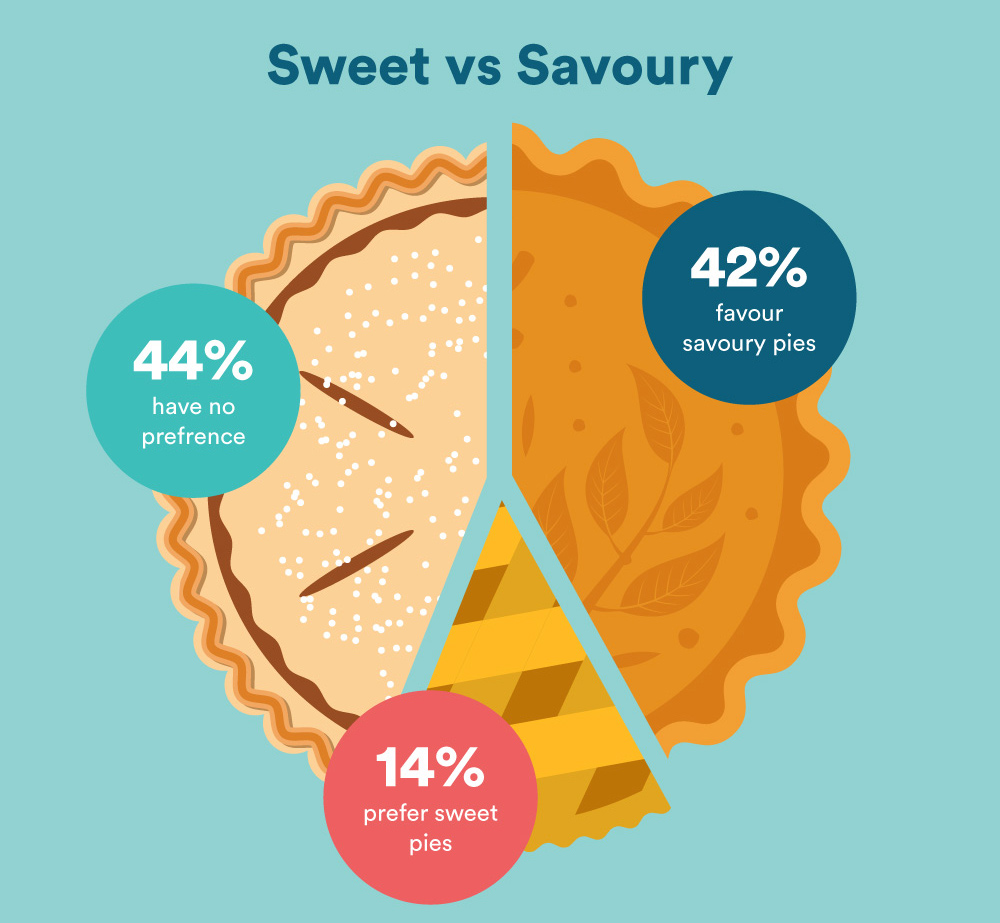 Sweet vs Savoury

44%
have no prefrence

42%
favour savoury pies

14%
prefer sweet pies