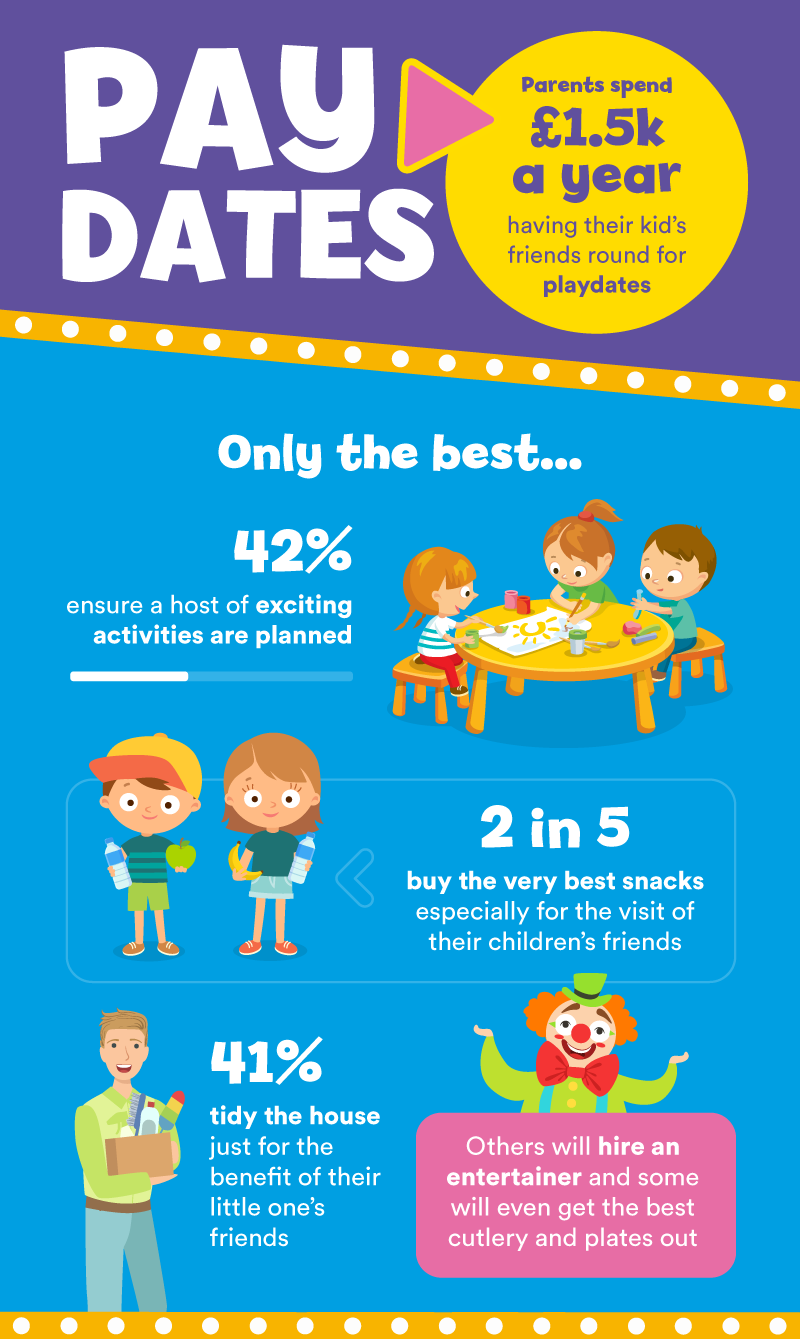 PAY DATES

Parents spend £1.5k a year having their kid's friends round for playdates

Only the best...

42%
ensure a host of exciting activities are planned

2 in 5
buy the very best snacks especially for the visit of their children's friends

41%
tidy the house just for the benefit of their little one's friends

Others will hire an entertainer and some will even get the best cutlery and plates out