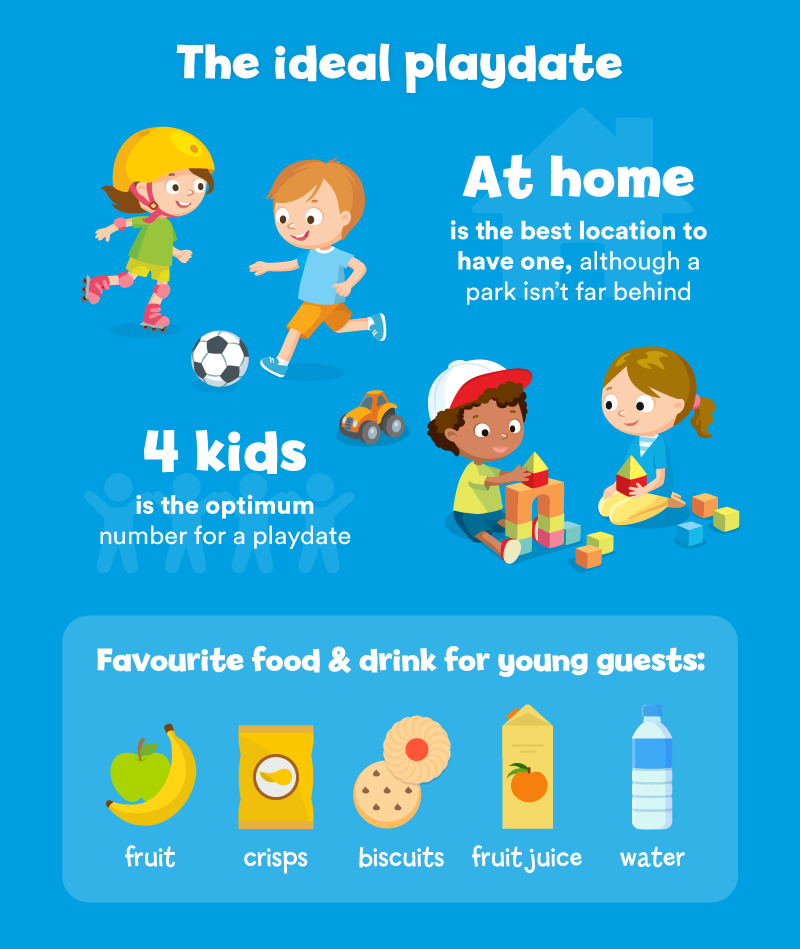 The ideal playdate

At home
is the best location to have one, although a park isn't far behind

4 kids
is the optimum number for a playdate

Favourite food & drink for young guests:

fruit

crisps

biscuits

fruit juice

water