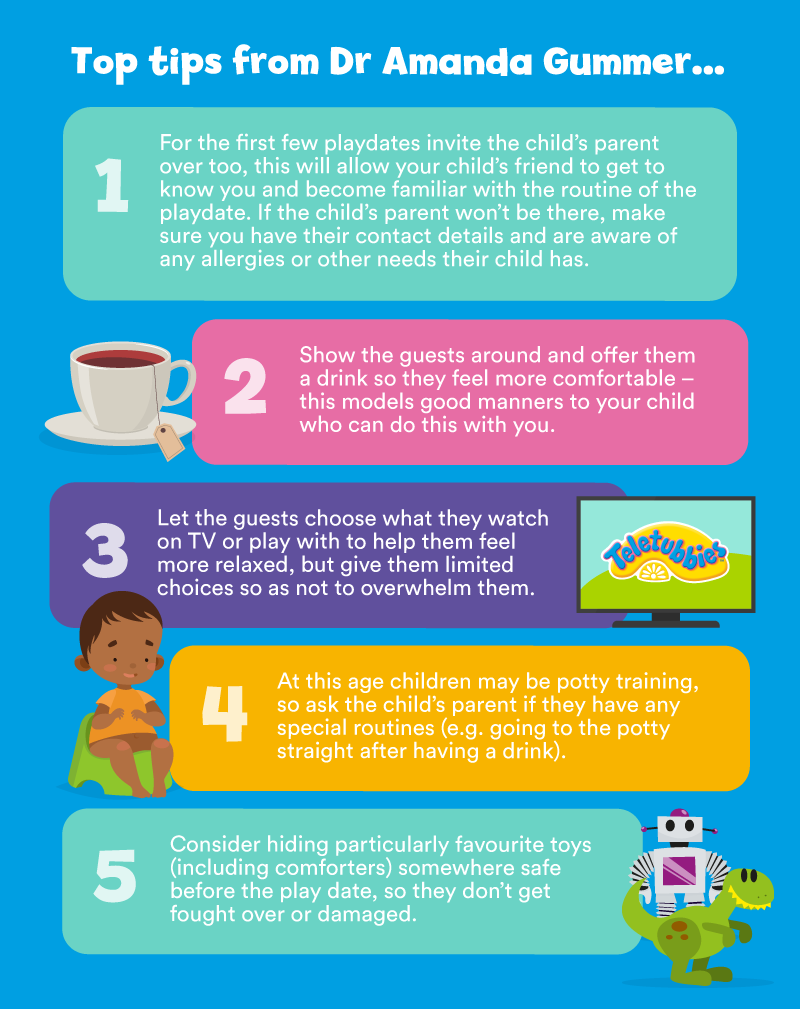 Top tips from Dr Amanda Gummer...

1

For the first few playdates invite the child's parent over too, this will allow your child's friend to get to know you and become familiar with the routine of the playdate. If the child's parent won't be there, make sure you have their contact details and are aware of any allergies or other needs their child has.

2

Show the guests around and offer them a drink so they feel more comfortable – this models good manners to your child who can do this with you.

3

Let the guests choose what they watch on TV or play with to help them feel more relaxed, but give them limited choices so as not to overwhelm them.

Teletubbies

4

At this age children may be potty training, so ask the child's parent if they have any special routines (e.g. going to the potty straight after having a drink).

5

Consider hiding particularly favourite toys (including comforters) somewhere safe before the play date, so they don't get fought over or damaged.