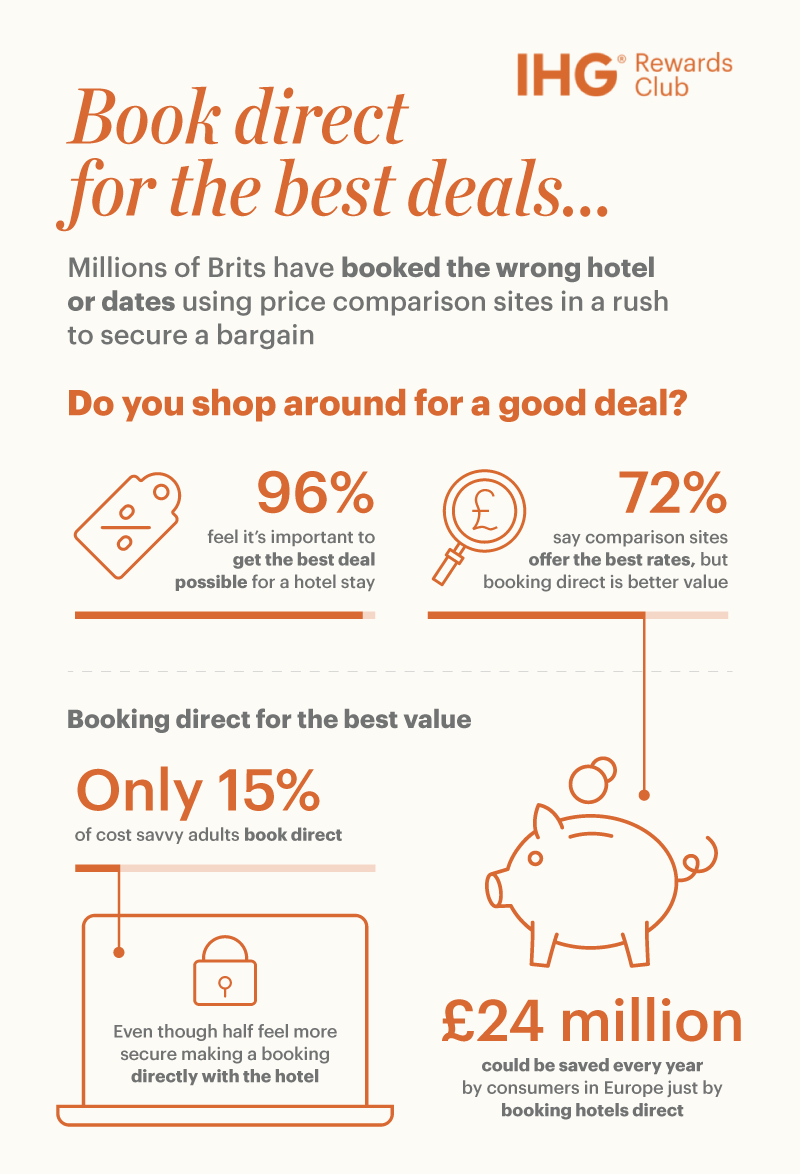 IHG® Rewards Club

Book direct for the best deals...

Millions of Brits have booked the wrong hotel or dates using price comparison sites in a rush to secure a bargain

Do you shop around for a good deal?

96%
feel it's important to get the best deal possible for a hotel stay

£

72%
say comparison sites offer the best rates, but booking direct is better value

Booking direct for the best value

Only 15%
of cost savvy adults book direct

Even though half feel more secure making a booking directly with the hotel

£24 million
could be saved every year by consumers in Europe just by booking hotels direct