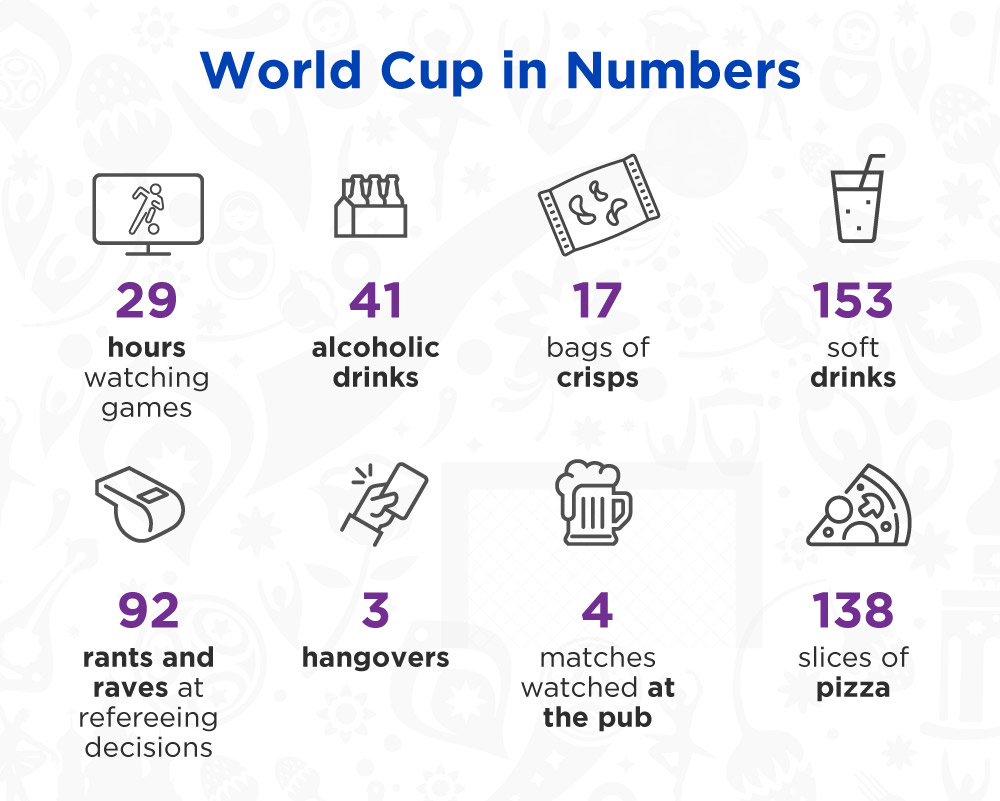 World Cup in Numbers

29
hours watching games

41
alcoholic drinks

17
bags of crisps

153
soft drinks

92
rants and raves at refereeing decisions

3
hangovers

4
matches watched at the pub

138
slices of pizza