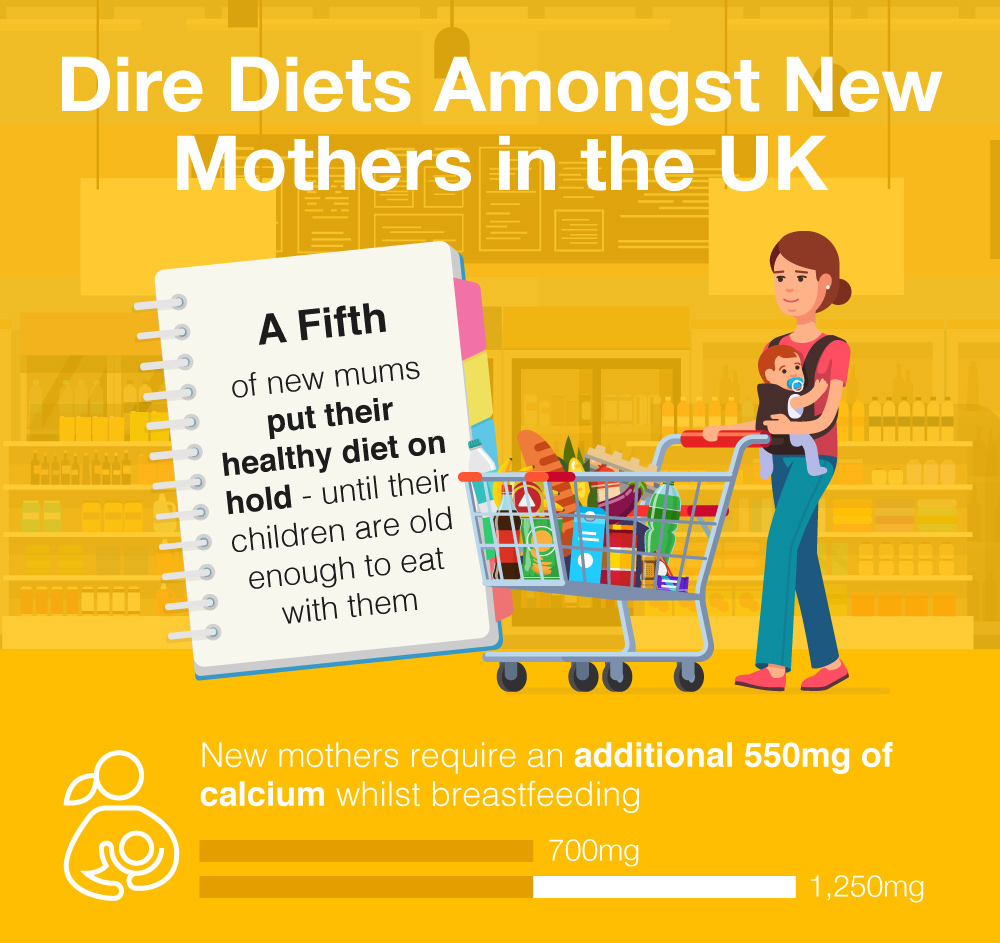 Dire Diets Amongst New Mothers in the UK

A Fifth

of new mums put their healthy diet on hold - until their children are old enough to eat with them

New mothers require an additional 550mg of calcium whilst breastfeeding

700mg

1,250mg