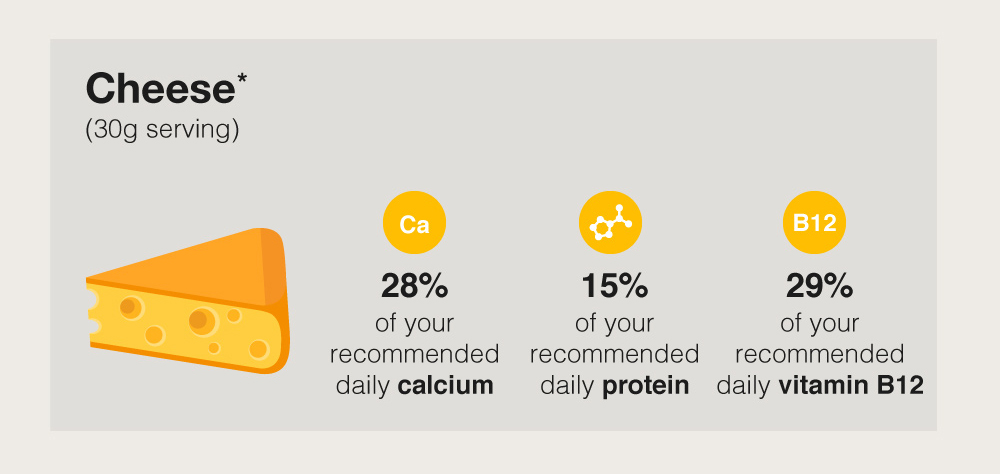 Cheese*
(30g serving)

Ca
28%
of your recommended daily calcium

15%
of your recommended daily protein

B12
29%
of your recommended daily vitamin B12