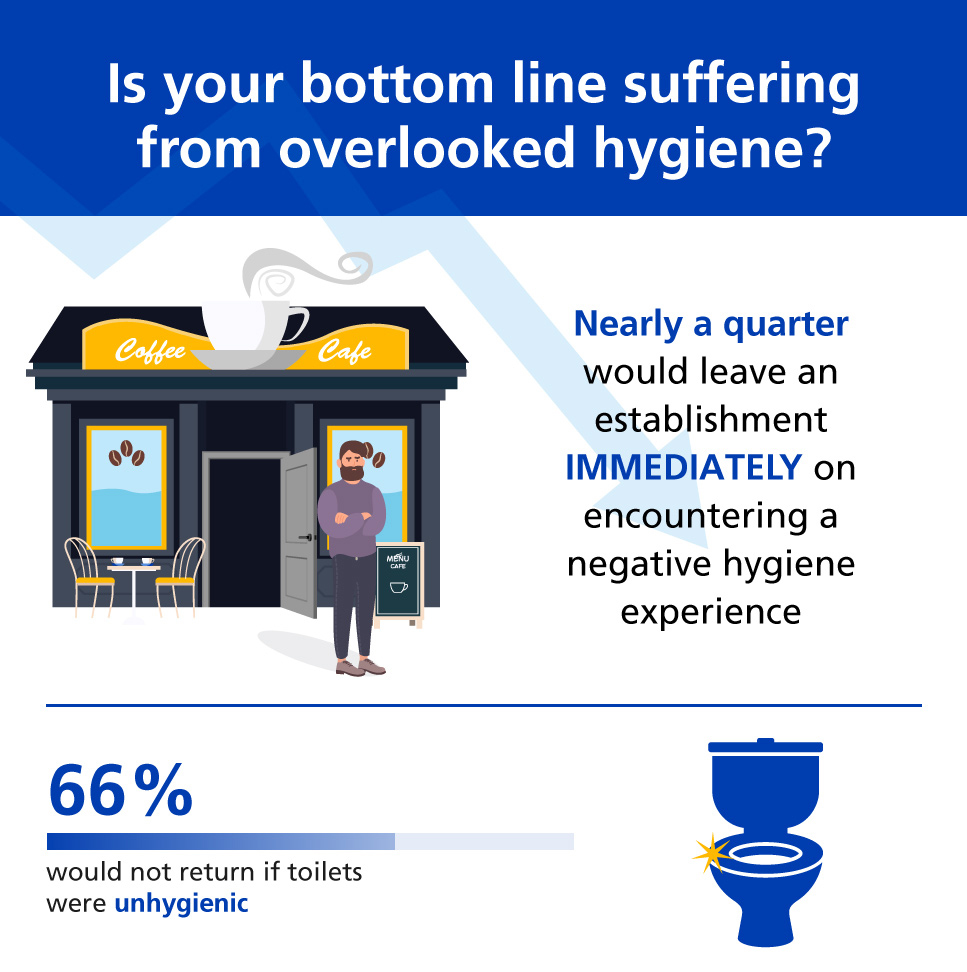 Is your bottom line suffering from overlooked hygiene?

Coffee Cafe

MENU CAFE

Nearly a quarter would leave an establishment IMMEDIATELY on encountering a negative hygiene experience

66%

would not return if toilets were unhygienic