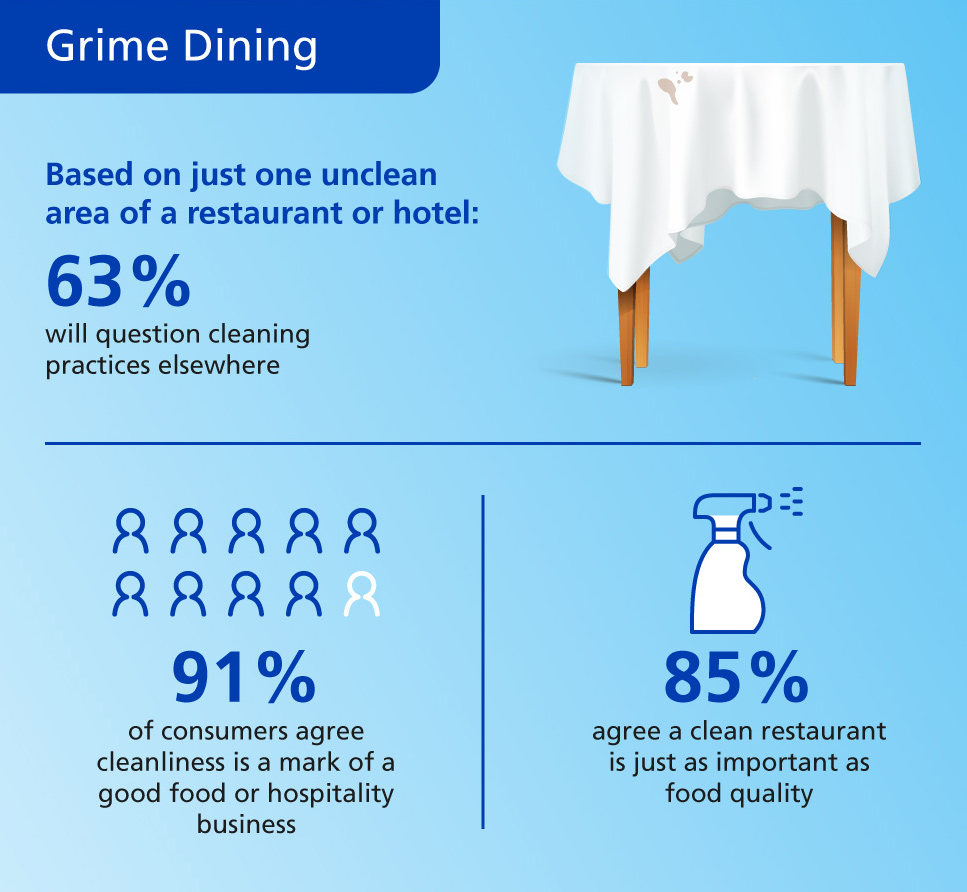 Grime Dining

Based on just one unclean area of a restaurant or hotel:

63%
will question cleaning practices elsewhere

91%
of consumers agree cleanliness is a mark of a good food or hospitality business

85%
agree a clean restaurant is just as important as food quality