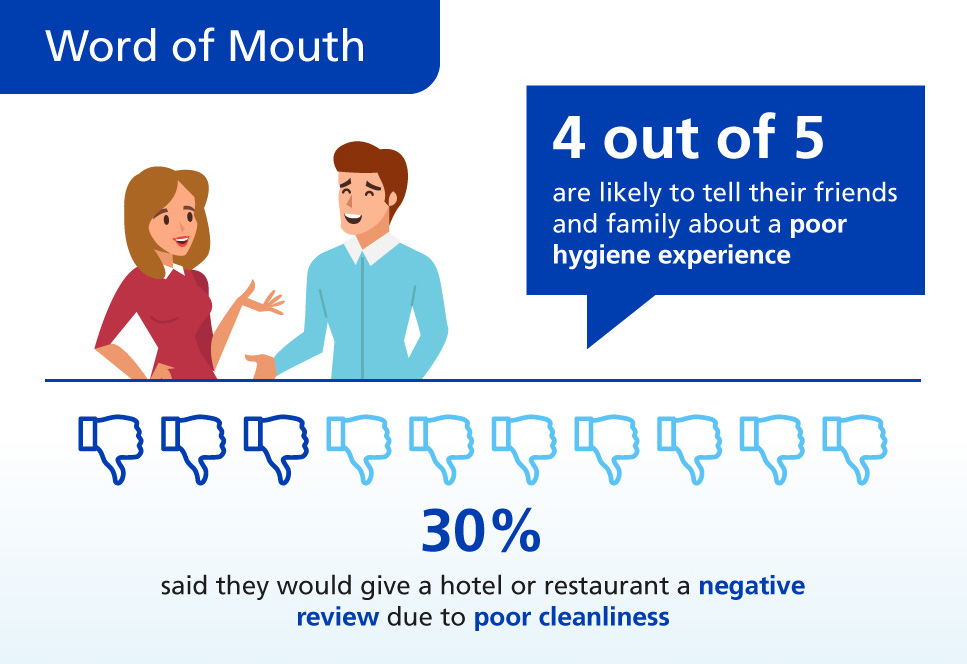 Word of Mouth

4 out of 5
are likely to tell their friends and family about a poor hygiene experience

30%
said they would give a hotel or restaurant a negative review due to poor cleanliness