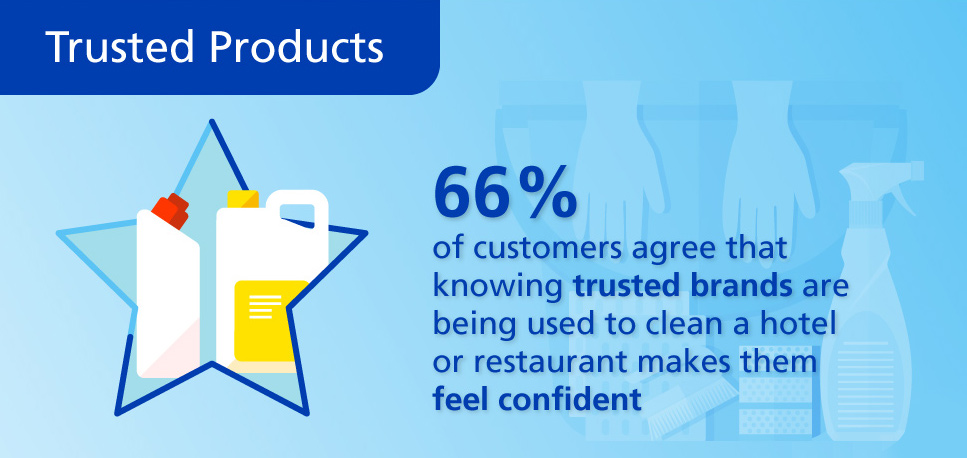 Trusted Products

66%
of customers agree that knowing trusted brands are being used to clean a hotel or restaurant makes them feel confident