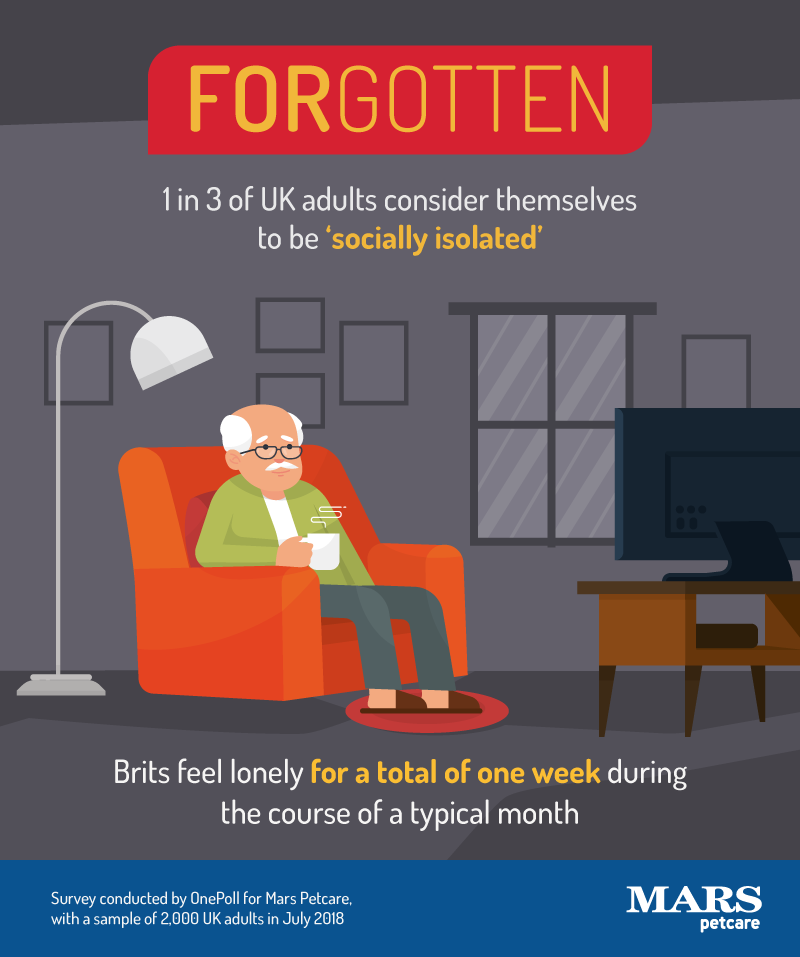 FORGOTTEN

1 in 3 of UK adults consider themselves to be 'socially isolated'

Brits feel lonely for a total of one week during the course of a typical month

Survey conducted by OnePoll for Mars Petcare, with a sample of 2,000 UK adults in July 2018

MARS petcare