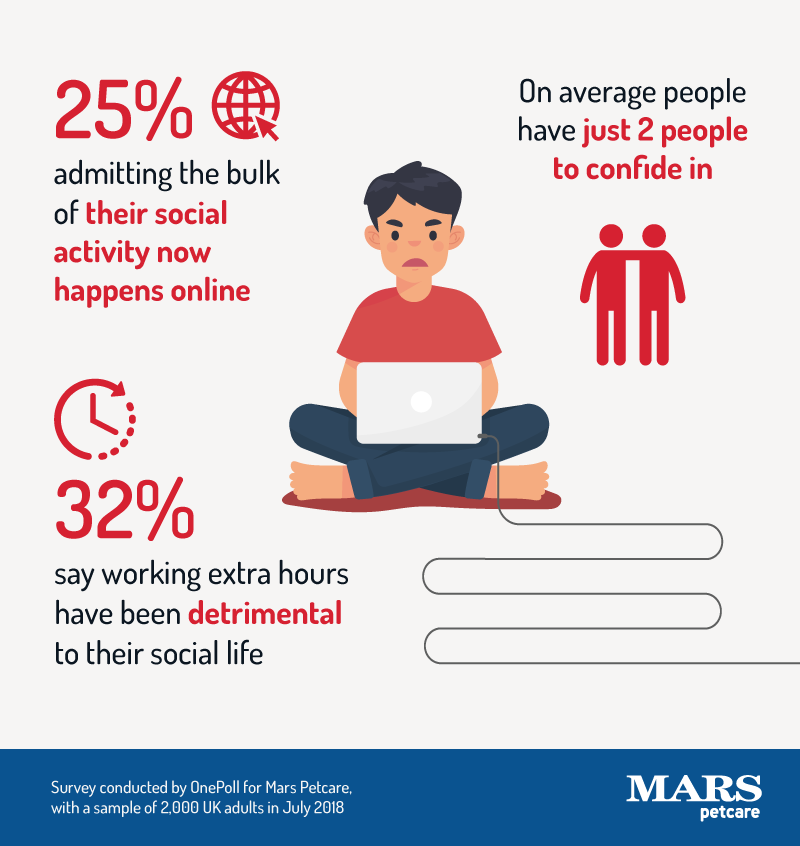 25%

admitting the bulk of their social activity now happens online

On average people have just 2 people to confide in

32%

say working extra hours have been detrimental to their social life

Survey conducted by OnePoll for Mars Petcare, with a sample of 2,000 UK adults in July 2018

MARS
petcare