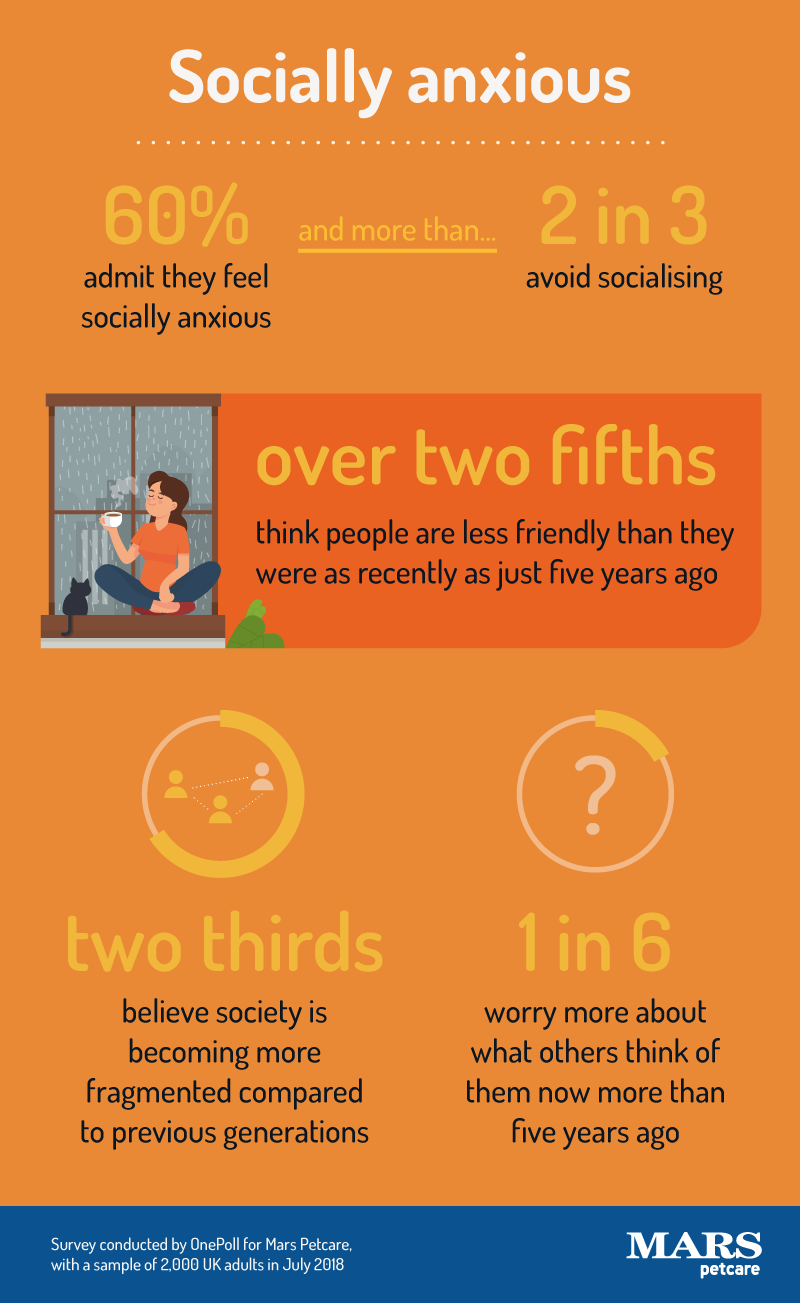 Socially anxious

60%
admit they feel socially anxious

and more than...

2 in 3
avoid socialising

over two fifths
think people are less friendly than they were as recently as just five years ago

?

two thirds
believe society is becoming more fragmented compared to previous generations

1 in 6
worry more about what others think of them now more than five years ago

Survey conducted by OnePoll for Mars Petcare, with a sample of 2,000 UK adults in July 2018

MARS
petcare