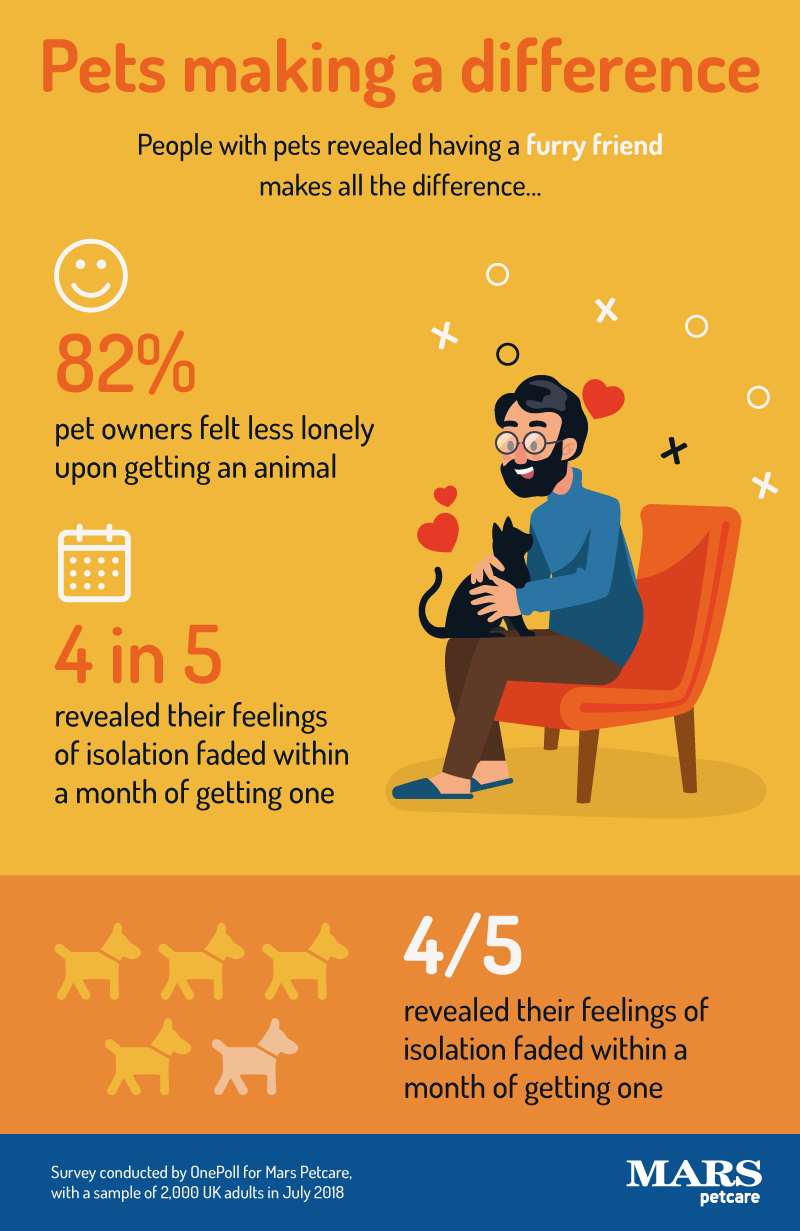 Pets making a difference

People with pets revealed having a furry friend makes all the difference...

82%
pet owners felt less lonely upon getting an animal

4 in 5
revealed their feelings of isolation faded within a month of getting one

4/5
revealed their feelings of isolation faded within a month of getting one

Survey conducted by OnePoll for Mars Petcare, with a sample of 2,000 UK adults in July 2018

MARS
petcare