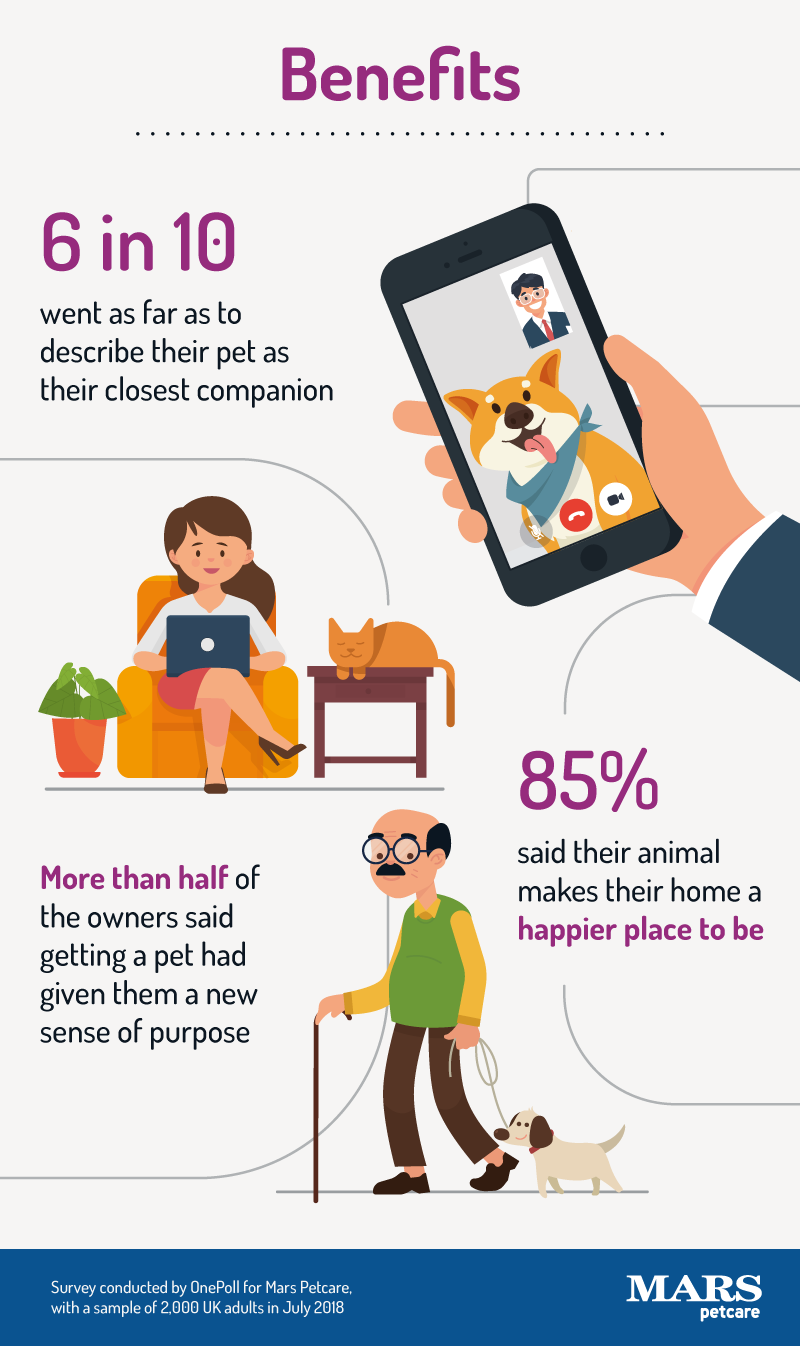 Benefits

6 in 10

went as far as to describe their pet as their closest companion

85%

said their animal makes their home a happier place to be

More than half of the owners said getting a pet had given them a new sense of purpose

Survey conducted by OnePoll for Mars Petcare, with a sample of 2,000 UK adults in July 2018

MARS petcare