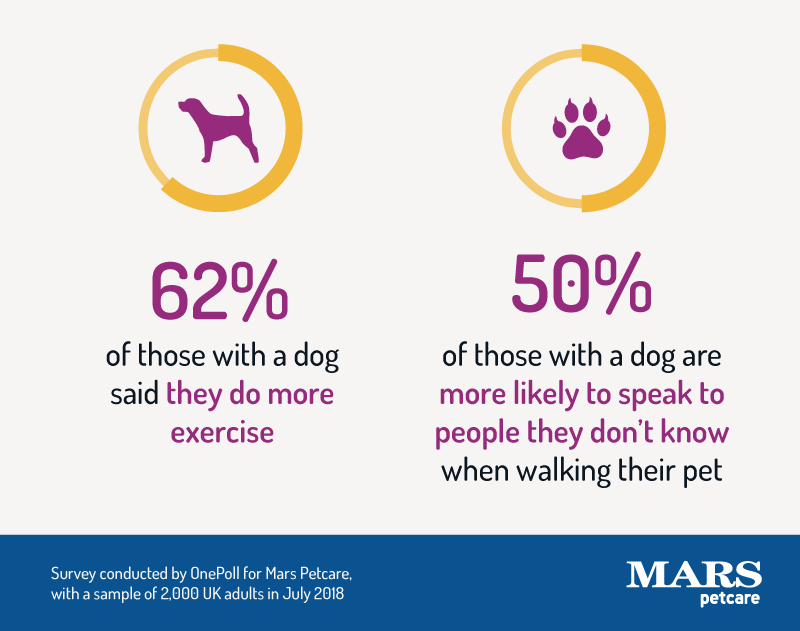 62%

of those with a dog said they do more exercise

50%

of those with a dog are more likely to speak to people they don't know when walking their pet

Survey conducted by OnePoll for Mars Petcare, with a sample of 2,000 UK adults in July 2018

MARS
petcare