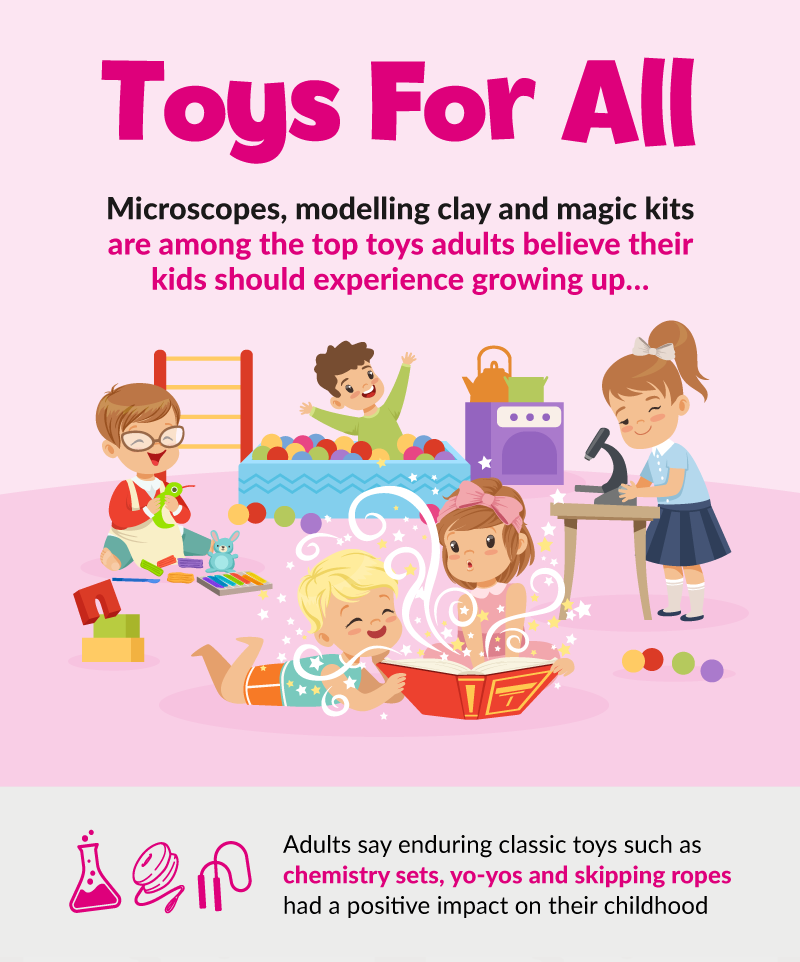 Toys For All

Microscopes, modelling clay and magic kits are among the top toys adults believe their kids should experience growing up...

Adults say enduring classic toys such as chemistry sets, yo-yos and skipping ropes had a positive impact on their childhood