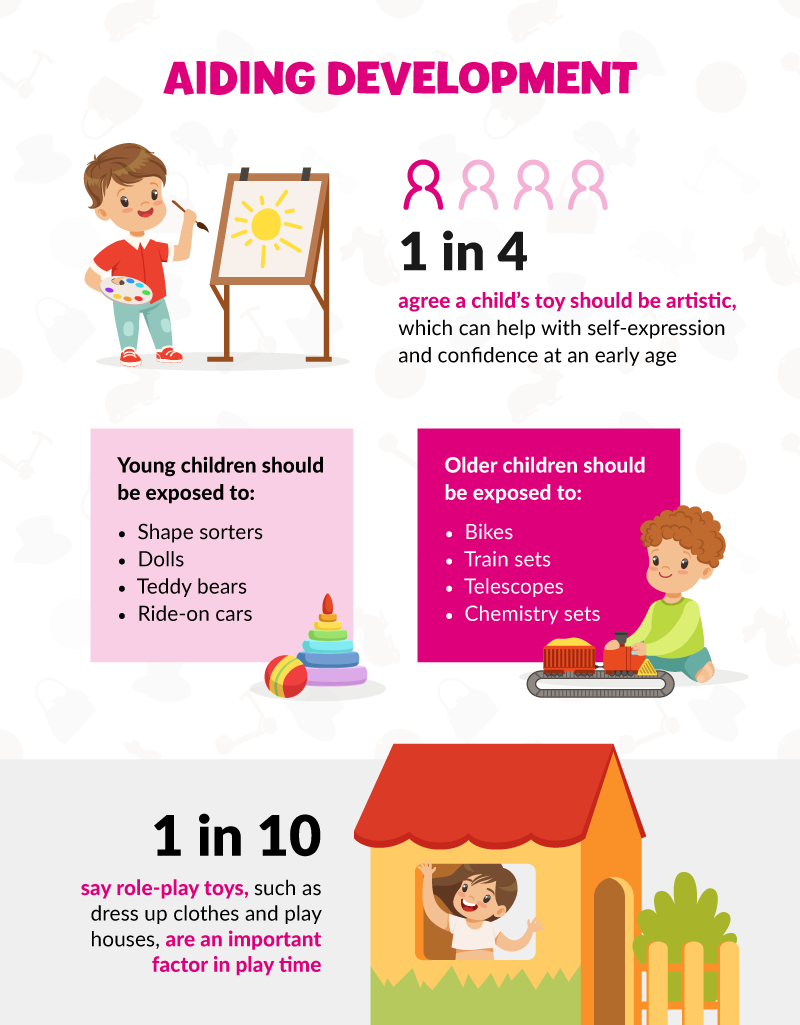 AIDING DEVELOPMENT

1 in 4

agree a child's toy should be artistic, which can help with self-expression and confidence at an early age

Young children should be exposed to:

- Shape sorters
- Dolls
- Teddy bears
- Ride-on cars

Older children should be exposed to:

- Bikes
- Train sets
- Telescopes
- Chemistry sets

1 in 10

say role-play toys, such as dress up clothes and play houses, are an important factor in play time