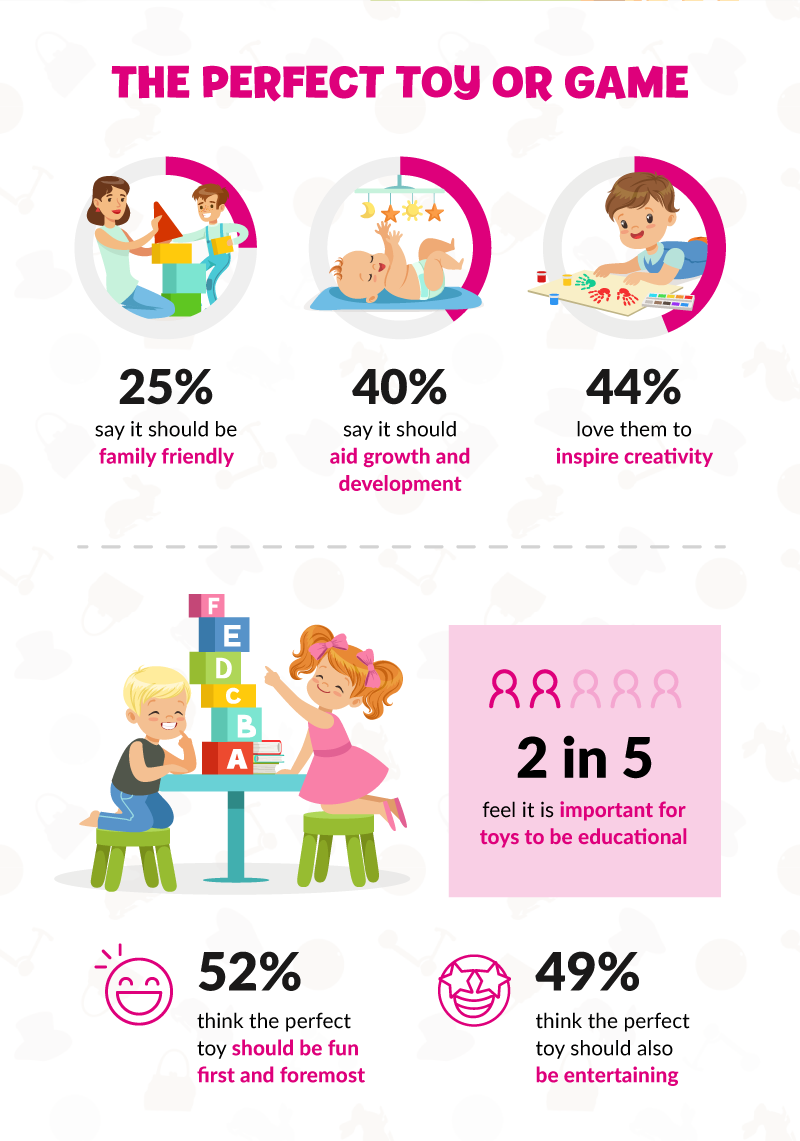 THE PERFECT TOY OR GAME

25%
say it should be family friendly

40%
say it should aid growth and development

44%
love them to inspire creativity

F
E
D
C
B
A

2 in 5
feel it is important for toys to be educational

52%
think the perfect toy should be fun first and foremost

49%
think the perfect toy should also be entertaining